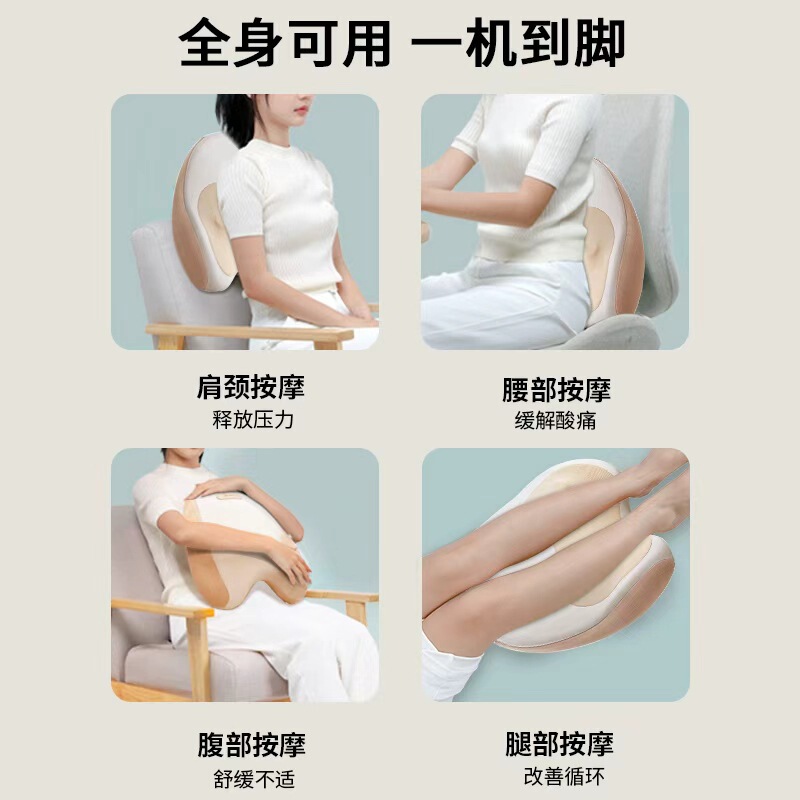 全身可用 一机到脚

肩颈按摩
释放压力

腰部按摩
缓解酸痛

腹部按摩
舒缓不适

腿部按摩
改善循环