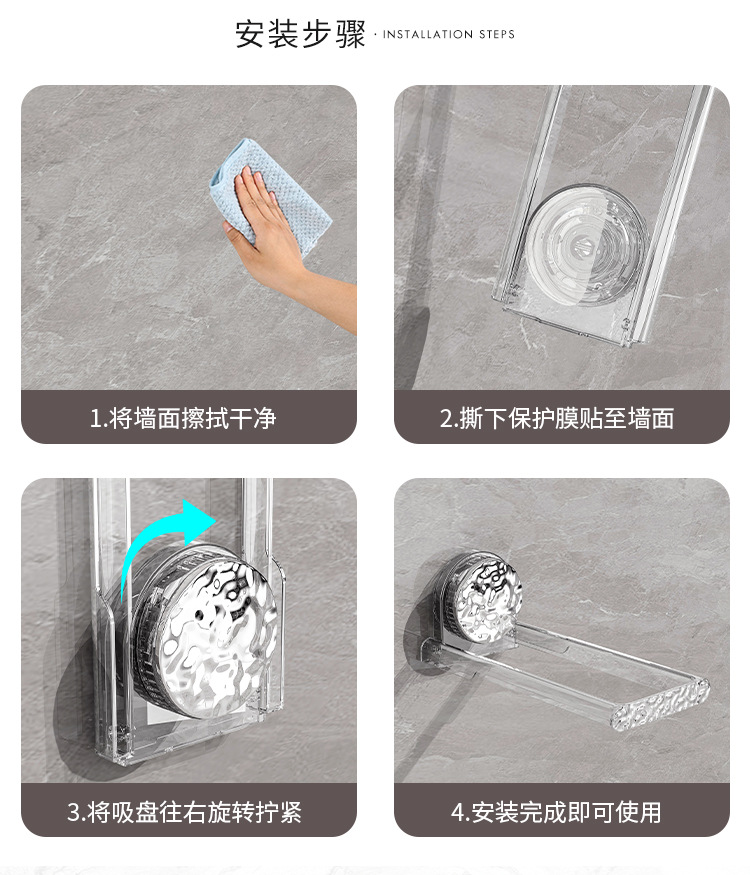 安装步骤 · INSTALLATION STEPS

1.将墙面擦拭干净

2.撕下保护膜贴至墙面

3.将吸盘往右旋转拧紧

4.安装完成即可使用