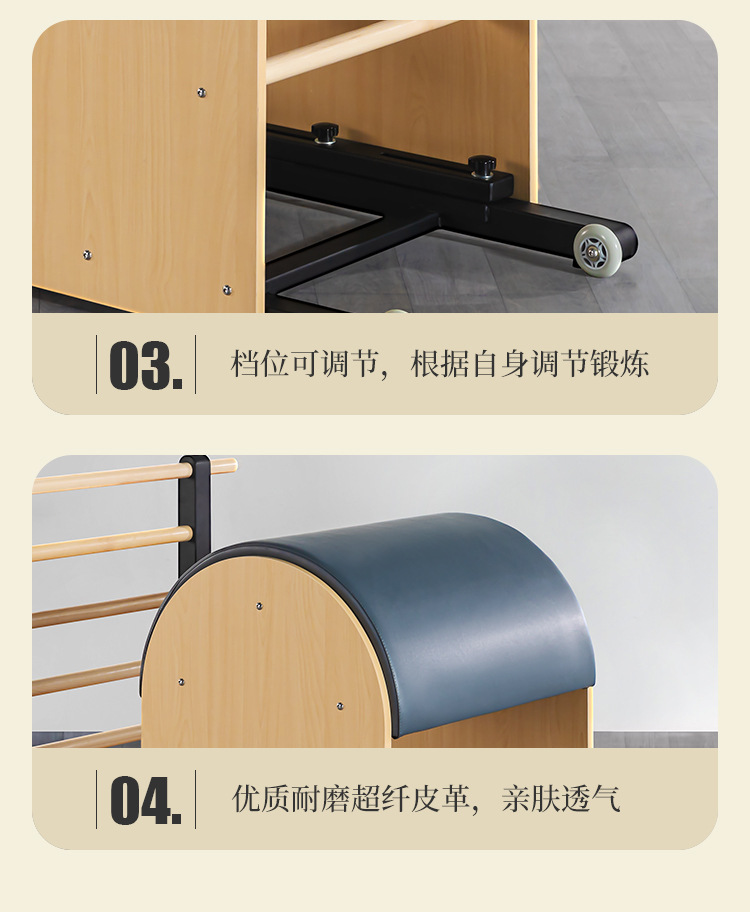 03. 档位可调节，根据自身调节锻炼

04. 优质耐磨超纤皮革，亲肤透气