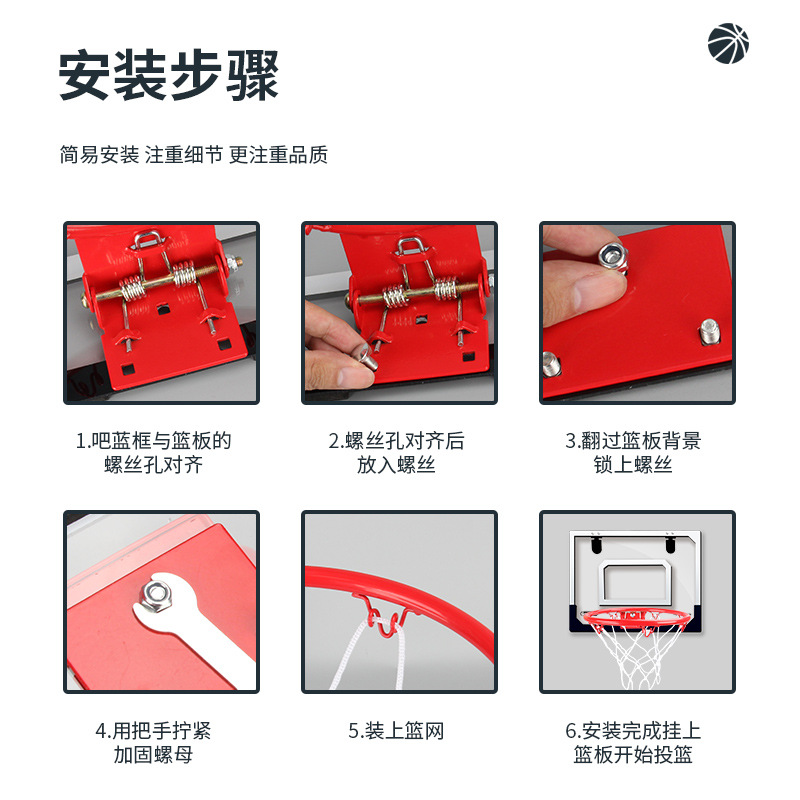 安装步骤

简易安装 注重细节 更注重品质

1.吧蓝框与篮板的螺丝孔对齐

2.螺丝孔对齐后放入螺丝

3.翻过篮板背景锁上螺丝

4.用把手拧紧加固螺母

5.装上篮网

6.安装完成挂上篮板开始投篮