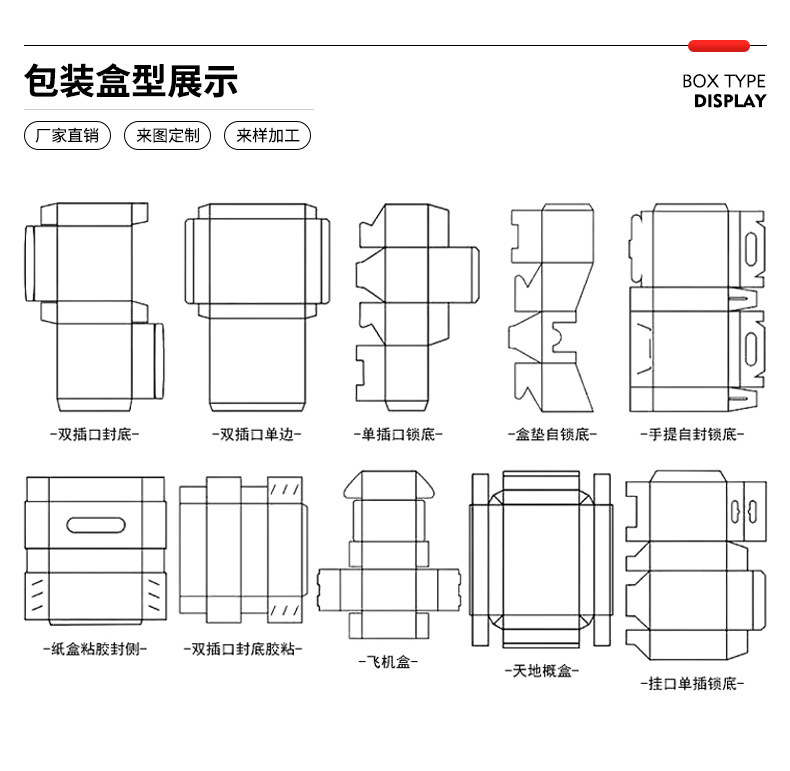 包装盒型展示

BOX TYPE
DISPLAY

厂家直销　来图定制　来样加工

-双插口封底-　-双插口单边-　-单插口锁底-　-盒垫自锁底-　-手提自封锁底-

-纸盒粘胶封侧-　-双插口封底胶粘-　-飞机盒-　-天地概盒-　-挂口单插锁底-