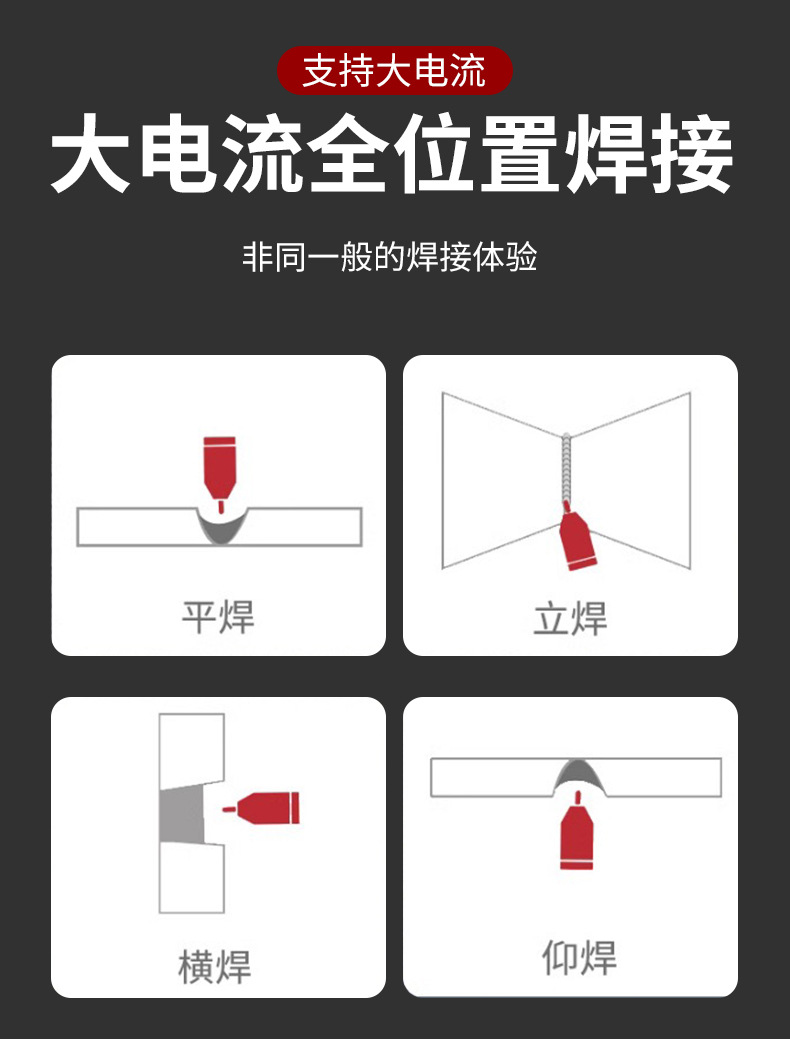 支持大电流

大电流全位置焊接

非同一般的焊接体验

平焊

立焊

横焊

仰焊