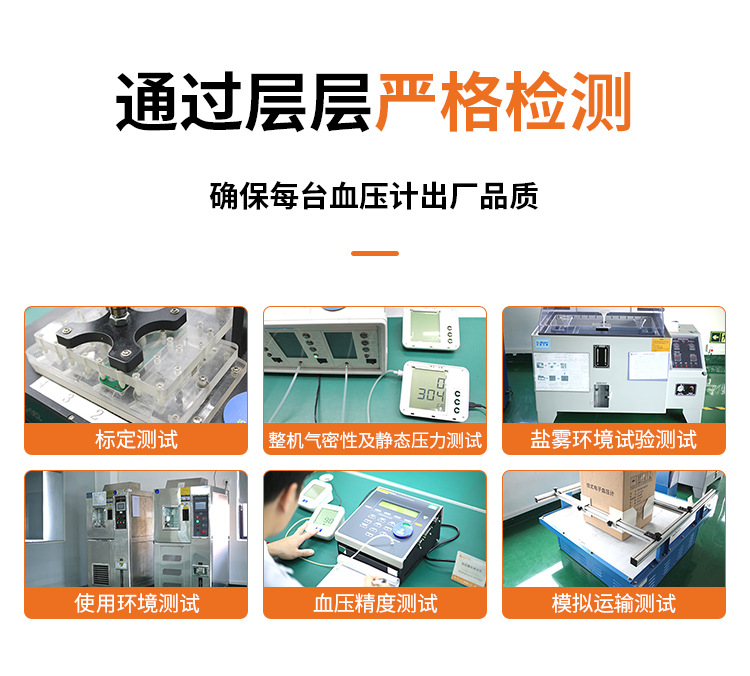 通过层层严格检测

确保每台血压计出厂品质

标定测试

整机气密性及静态压力测试

盐雾环境试验测试

使用环境测试

血压精度测试

模拟运输测试