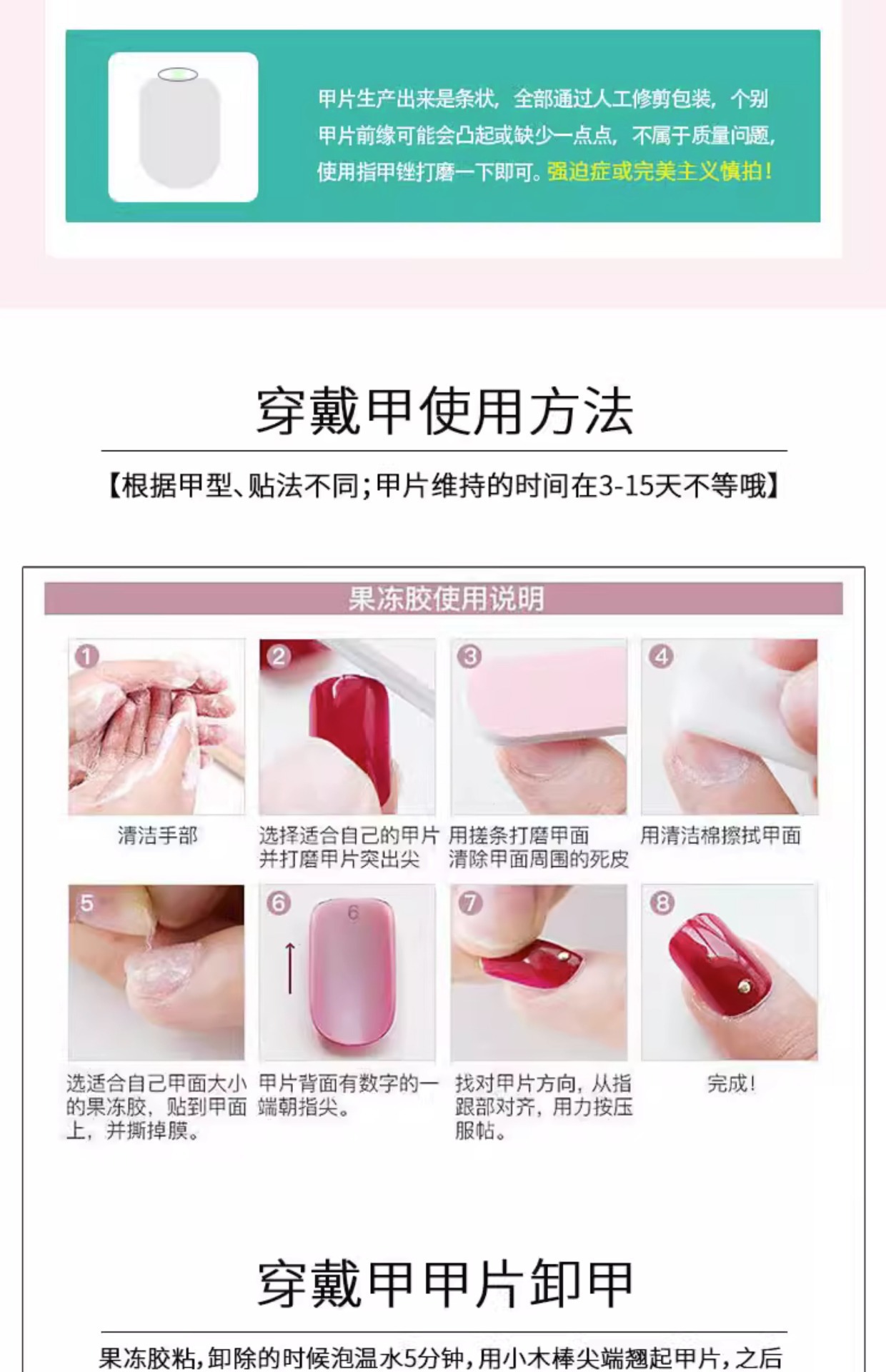 甲片生产出来是条状，全部通过人工修剪包装，个别甲片前缘可能会凸起或缺少一点点，不属于质量问题，使用指甲锉打磨一下即可。强迫症或完美主义慎拍！

穿戴甲使用方法

【根据甲型、贴法不同；甲片维持的时间在3-15天不等哦】

果冻胶使用说明

1
清洁手部

2
选择适合自己的甲片并打磨甲片突出尖

3
用搓条打磨甲面清除甲面周围的死皮

4
用清洁棉擦拭甲面

5
选适合自己甲面大小的果冻胶，贴到甲面上，并撕掉膜。

6
6
甲片背面有数字的一端朝指尖。

7
找对甲片方向，从指跟部对齐，用力按压服帖。

8
完成！

穿戴甲甲片卸甲

果冻胶粘，卸除的时候泡温水5分钟，用小木棒尖端翘起甲片，之后