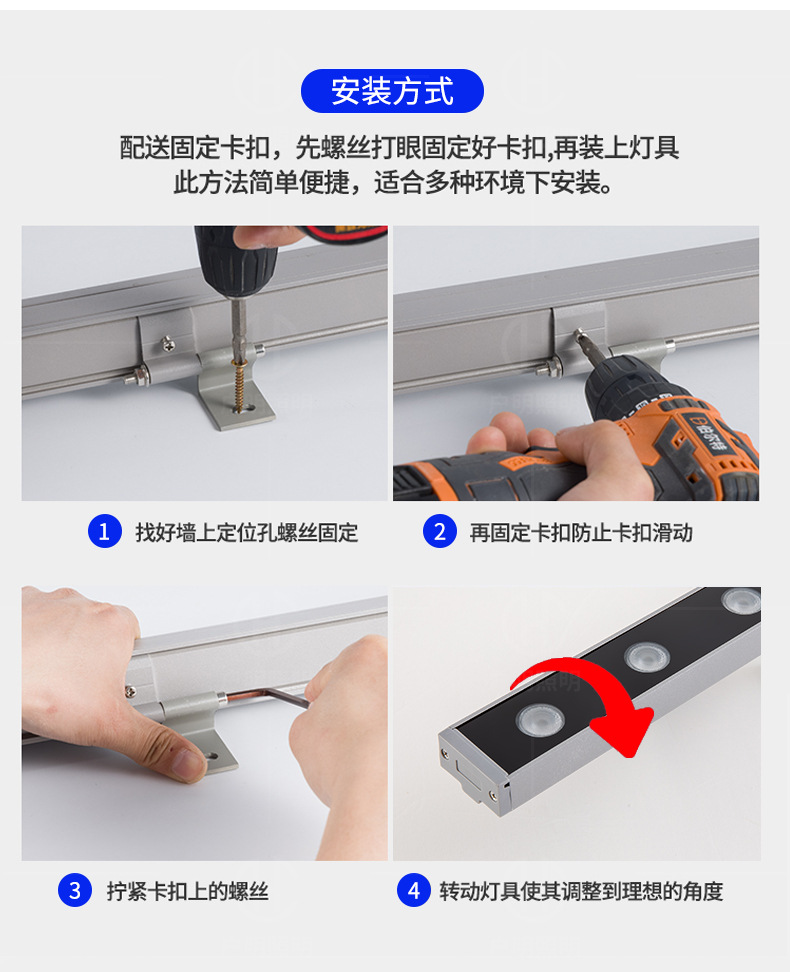 安装方式

配送固定卡扣，先螺丝打眼固定好卡扣,再装上灯具
此方法简单便捷，适合多种环境下安装。

1 找好墙上定位孔螺丝固定

2 再固定卡扣防止卡扣滑动

3 拧紧卡扣上的螺丝

4 转动灯具使其调整到理想的角度