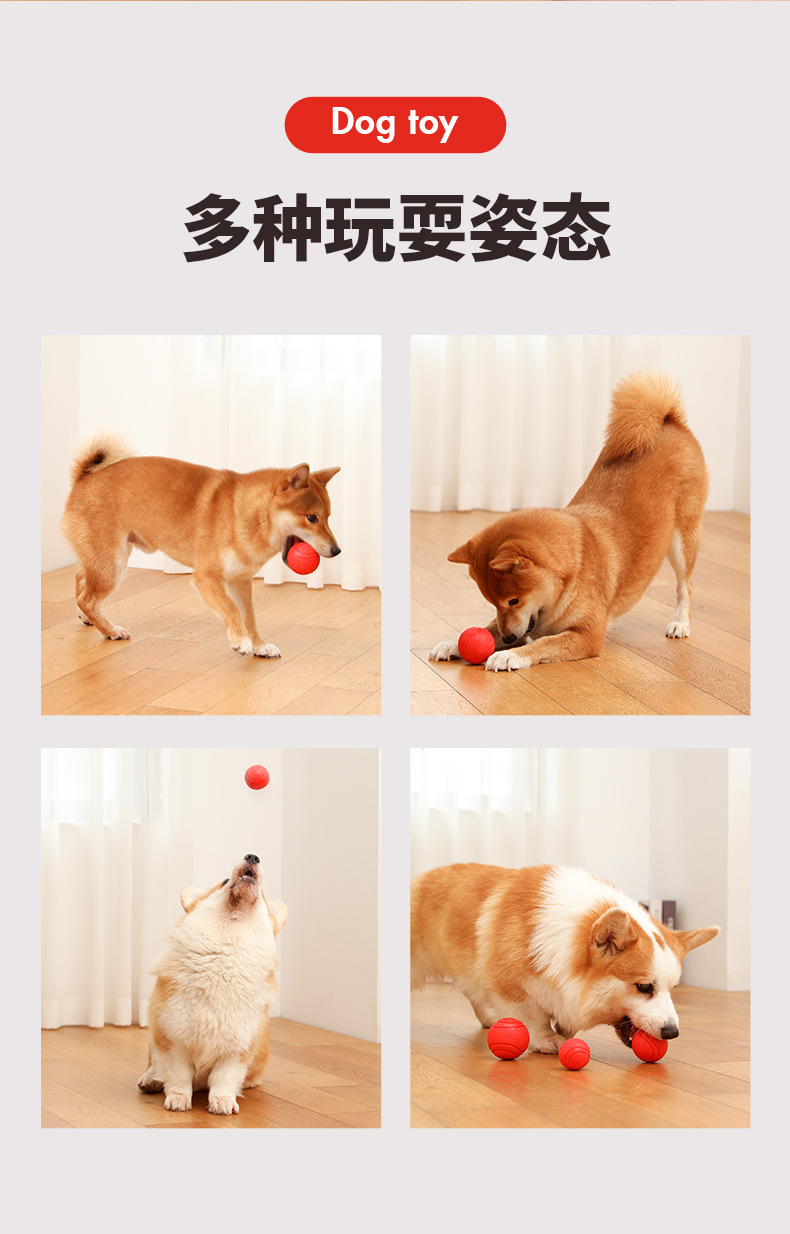 Dog toy

多种玩耍姿态