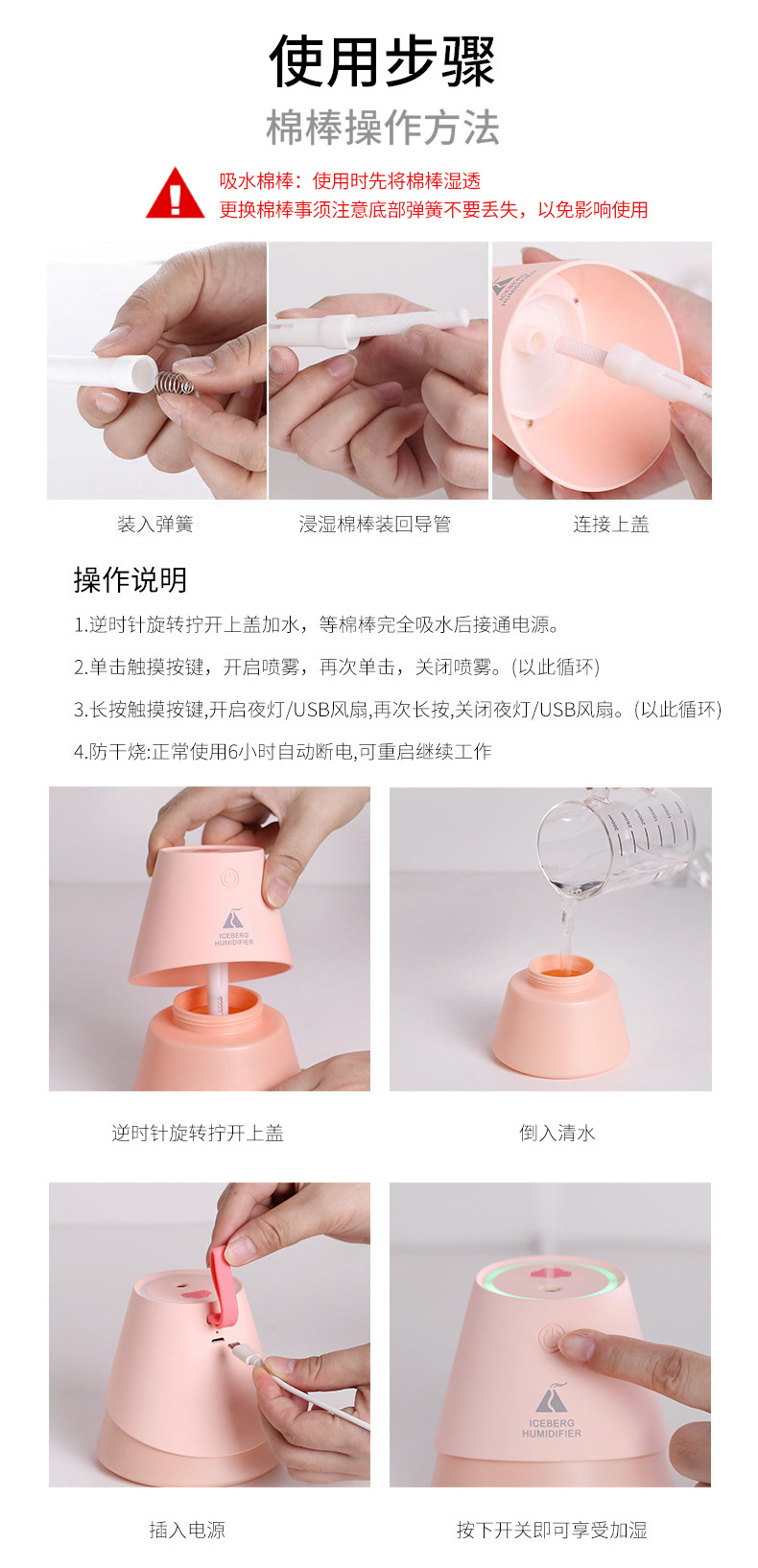 使用步骤

棉棒操作方法

吸水棉棒：使用时先将棉棒湿透
更换棉棒事须注意底部弹簧不要丢失，以免影响使用

ICEBERG HUMIDIFIER

装入弹簧

浸湿棉棒装回导管

连接上盖

操作说明

1.逆时针旋转拧开上盖加水，等棉棒完全吸水后接通电源。

2.单击触摸按键，开启喷雾，再次单击，关闭喷雾。(以此循环)

3.长按触摸按键,开启夜灯/USB风扇,再次长按,关闭夜灯/USB风扇。(以此循环)

4.防干烧:正常使用6小时自动断电,可重启继续工作

ICEBERG HUMIDIFIER

逆时针旋转拧开上盖

倒入清水

ICEBERG HUMIDIFIER

插入电源

按下开关即可享受加湿