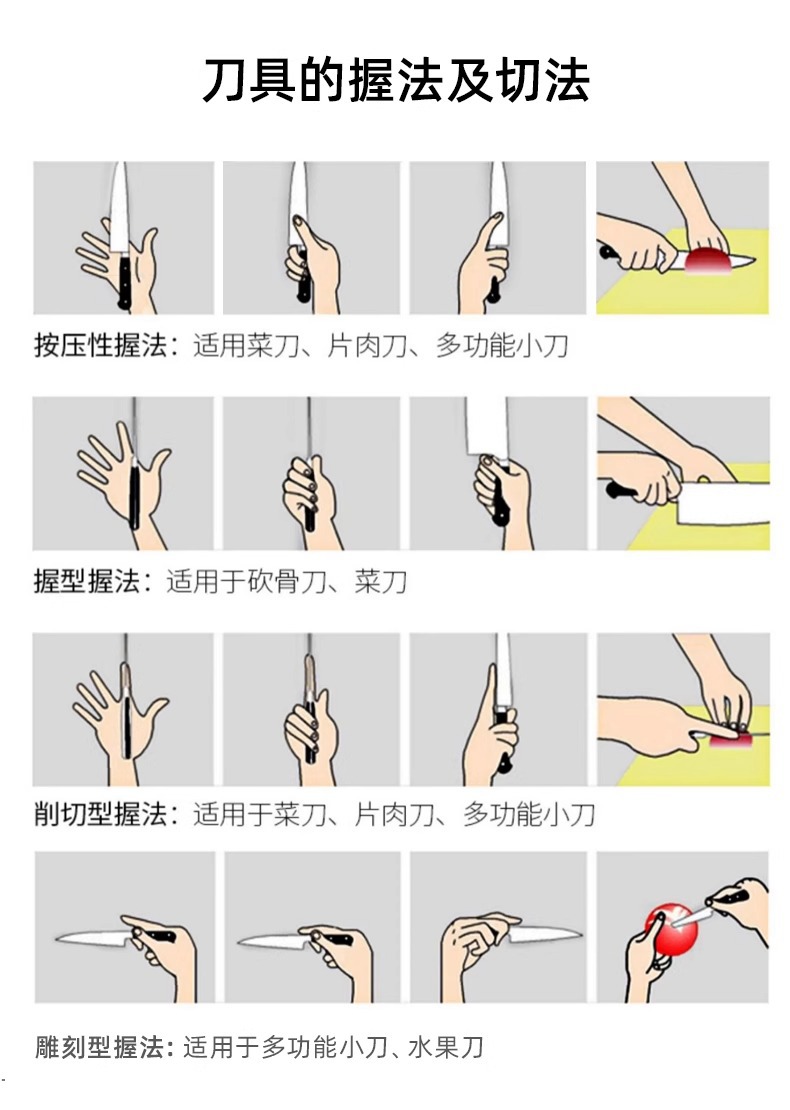 刀具的握法及切法

按压性握法：适用菜刀、片肉刀、多功能小刀

握型握法：适用于砍骨刀、菜刀

削切型握法：适用于菜刀、片肉刀、多功能小刀

雕刻型握法：适用于多功能小刀、水果刀