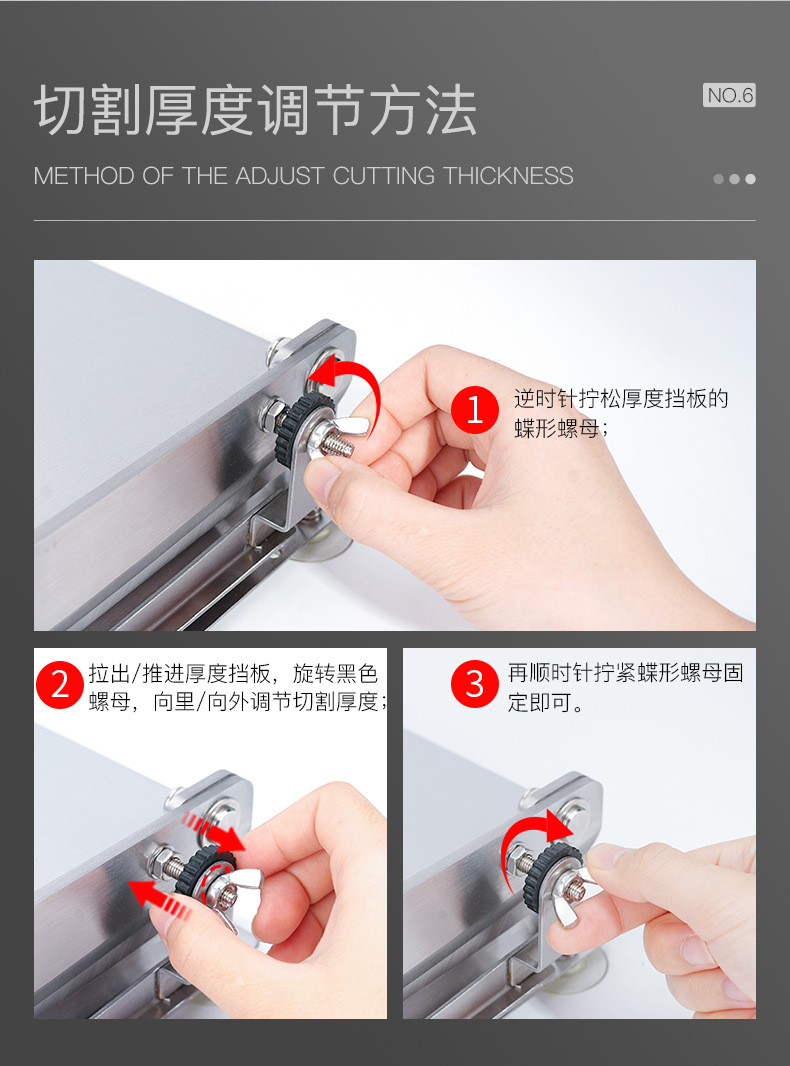 切割厚度调节方法

NO.6

METHOD OF THE ADJUST CUTTING THICKNESS

1 逆时针拧松厚度挡板的蝶形螺母；

2 拉出/推进厚度挡板，旋转黑色螺母，向里/向外调节切割厚度；

3 再顺时针拧紧蝶形螺母固定即可。