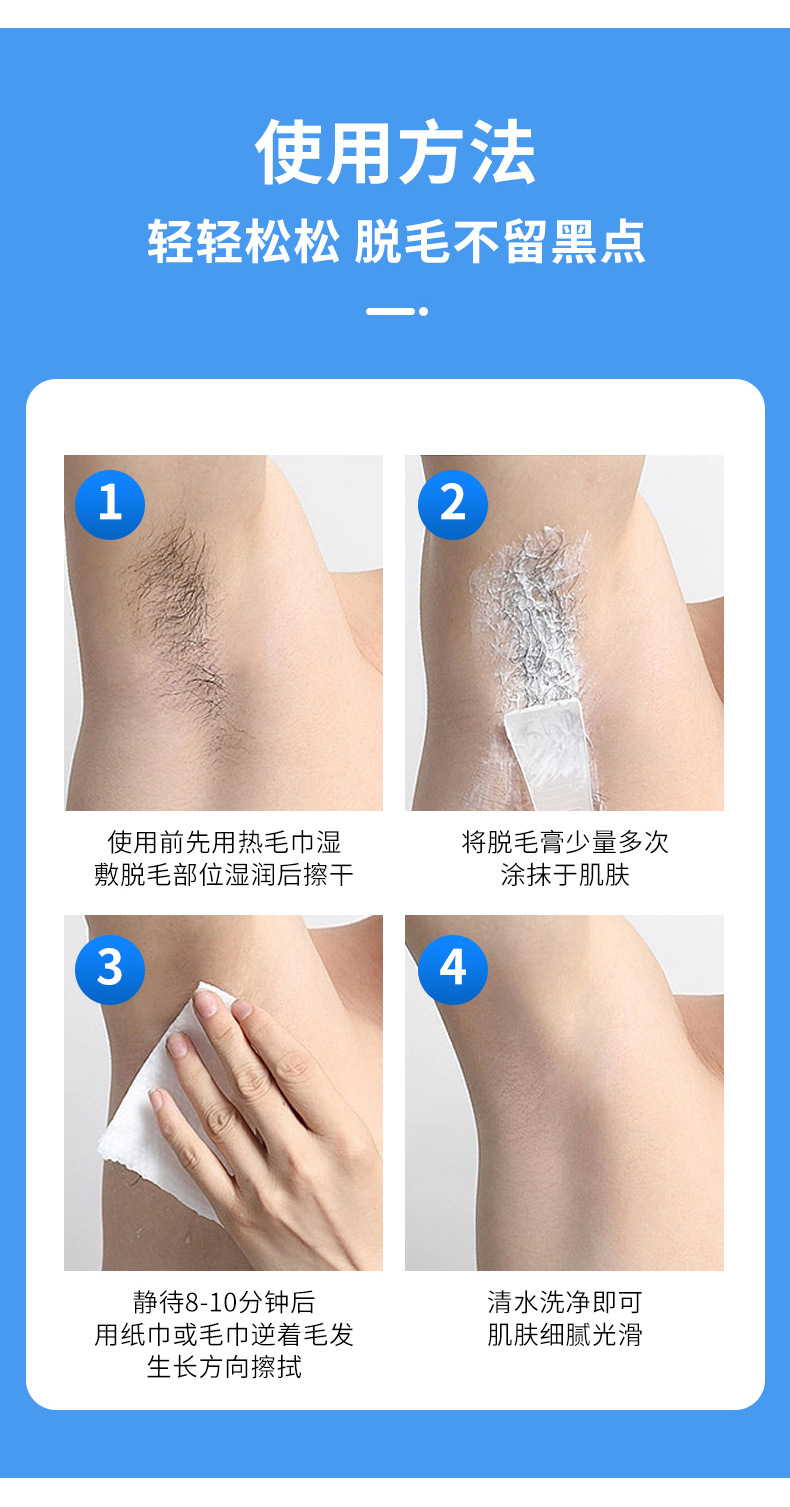 使用方法
轻轻松松 脱毛不留黑点

1
使用前先用热毛巾湿敷脱毛部位湿润后擦干

2
将脱毛膏少量多次涂抹于肌肤

3
静待8-10分钟后用纸巾或毛巾逆着毛发生长方向擦拭

4
清水洗净即可肌肤细腻光滑