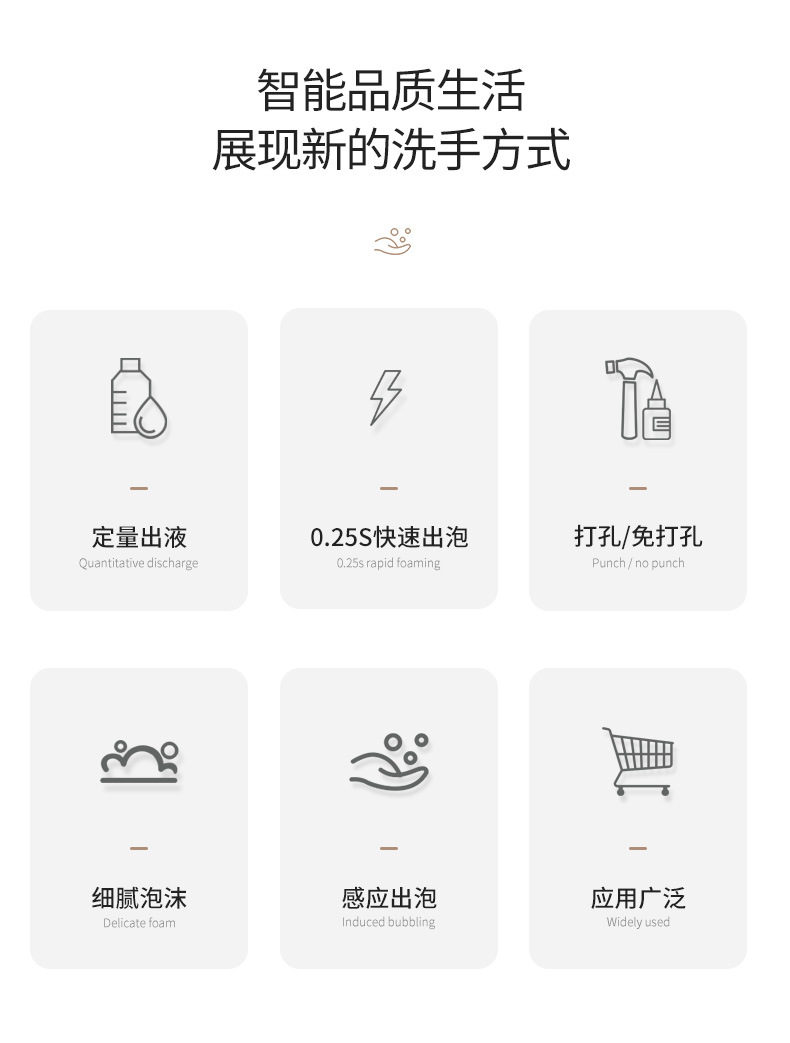 智能品质生活
展现新的洗手方式

定量出液
Quantitative discharge

0.25S快速出泡
0.25s rapid foaming

打孔/免打孔
Punch / no punch

细腻泡沫
Delicate foam

感应出泡
Induced bubbling

应用广泛
Widely used