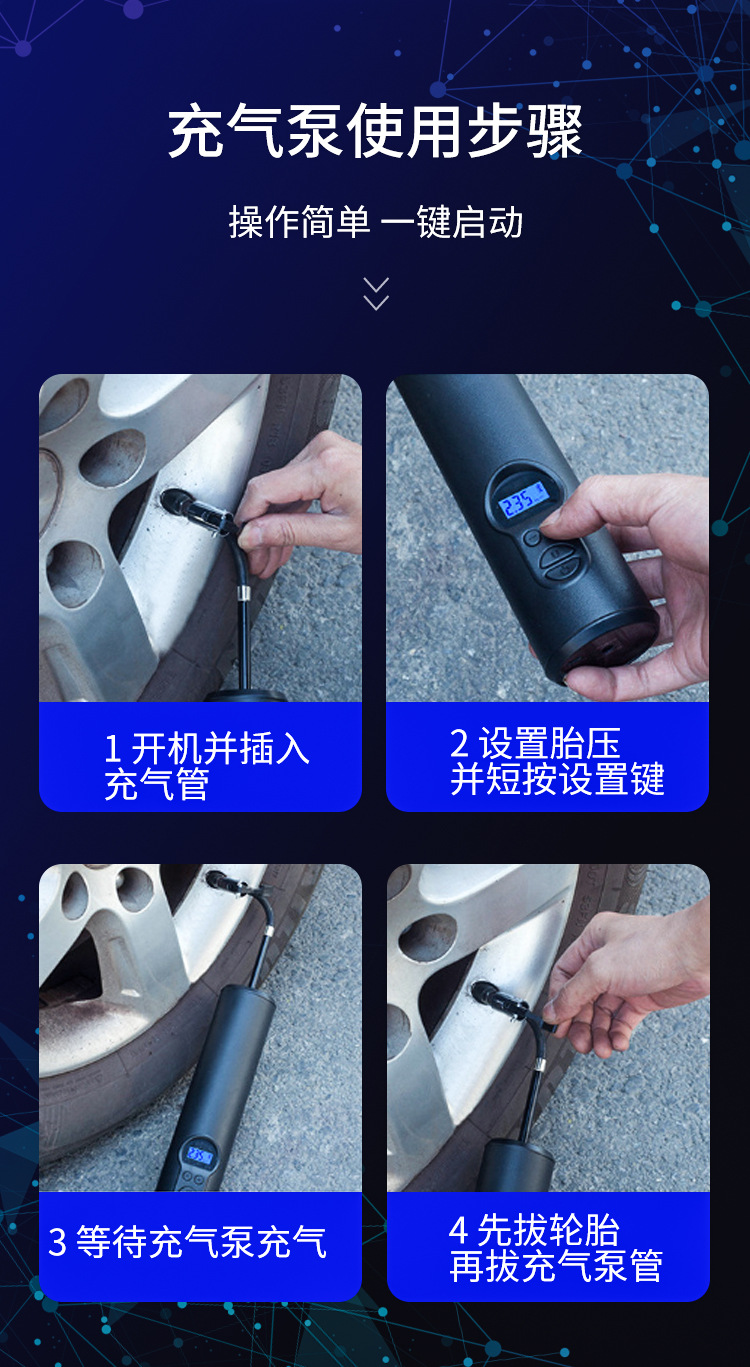 充气泵使用步骤

操作简单 一键启动

235

1 开机并插入充气管

2 设置胎压并短按设置键

3 等待充气泵充气

4 先拔轮胎再拔充气泵管