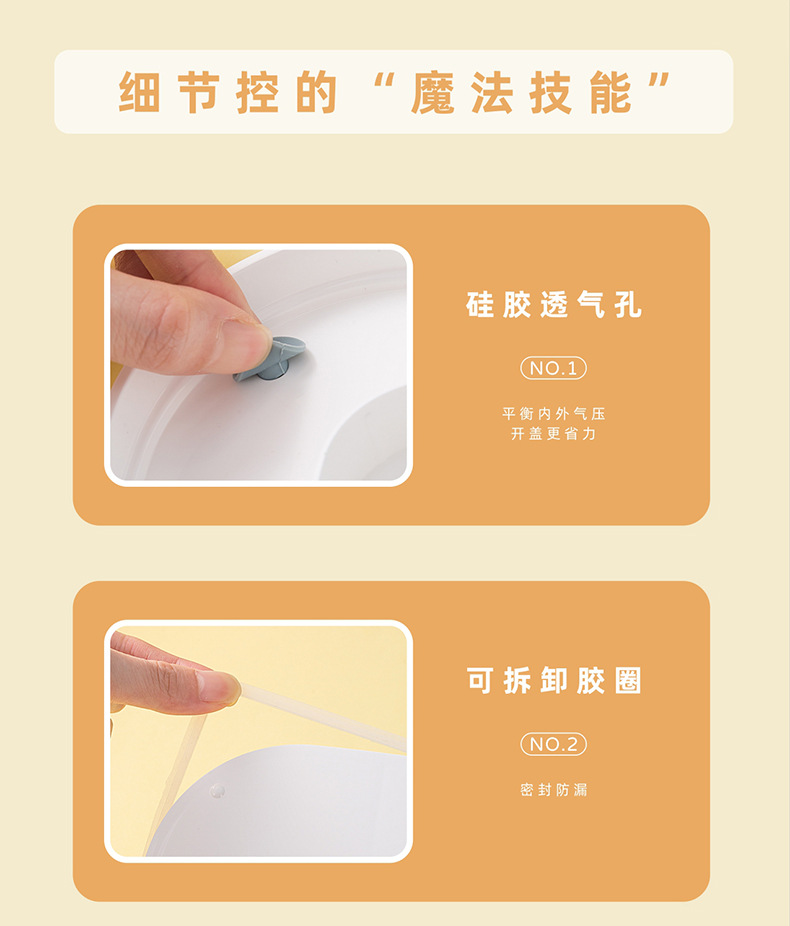 细节控的“魔法技能”

硅胶透气孔

NO.1

平衡内外气压
开盖更省力

可拆卸胶圈

NO.2

密封防漏