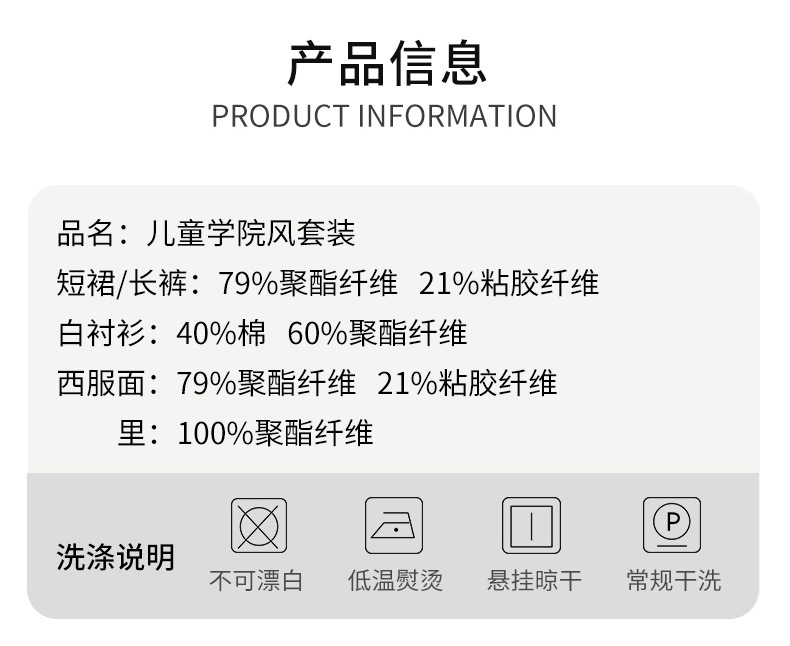 产品信息
PRODUCT INFORMATION

品名：儿童学院风套装
短裙/长裤：79%聚酯纤维 21%粘胶纤维
白衬衫：40%棉 60%聚酯纤维
西服面：79%聚酯纤维 21%粘胶纤维
里：100%聚酯纤维

洗涤说明

P

不可漂白 低温熨烫 悬挂晾干 常规干洗