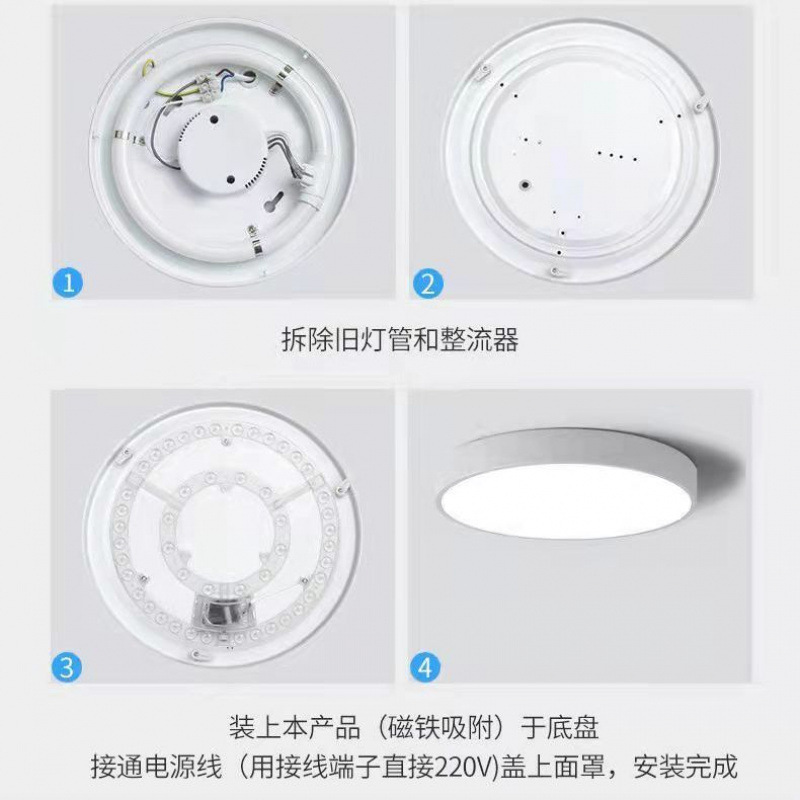 1

2

拆除旧灯管和整流器

3

4

装上本产品（磁铁吸附）于底盘
接通电源线（用接线端子直接220V)盖上面罩，安装完成