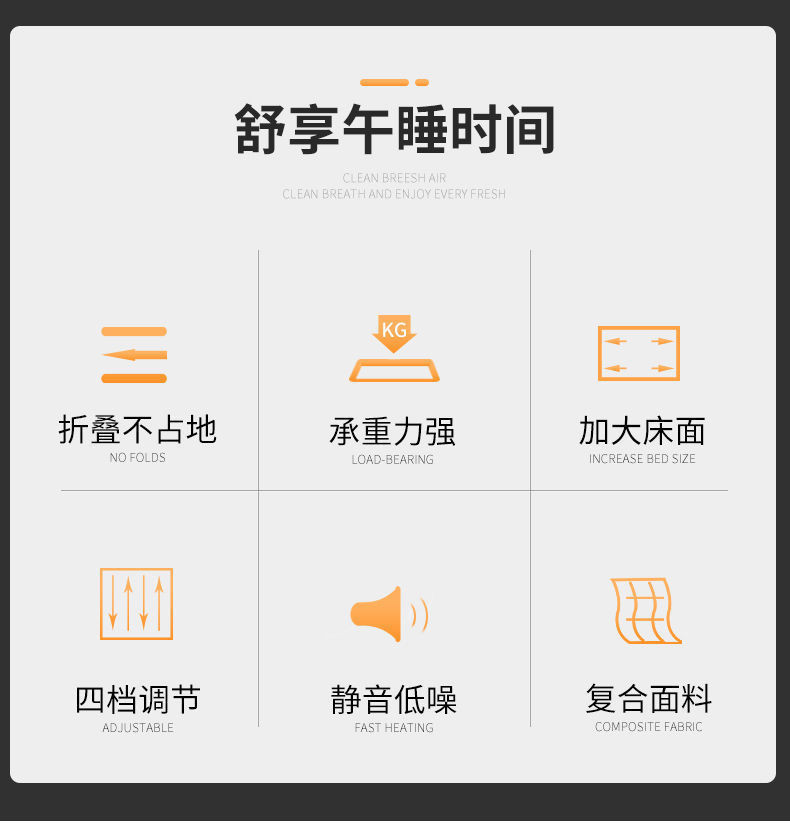 舒享午睡时间

CLEAN BREESH AIR
CLEAN BREATH AND ENJOY EVERY FRESH

KG

折叠不占地
NO FOLDS

承重力强
LOAD-BEARING

加大床面
INCREASE BED SIZE

四档调节
ADJUSTABLE

静音低噪
FAST HEATING

复合面料
COMPOSITE FABRIC