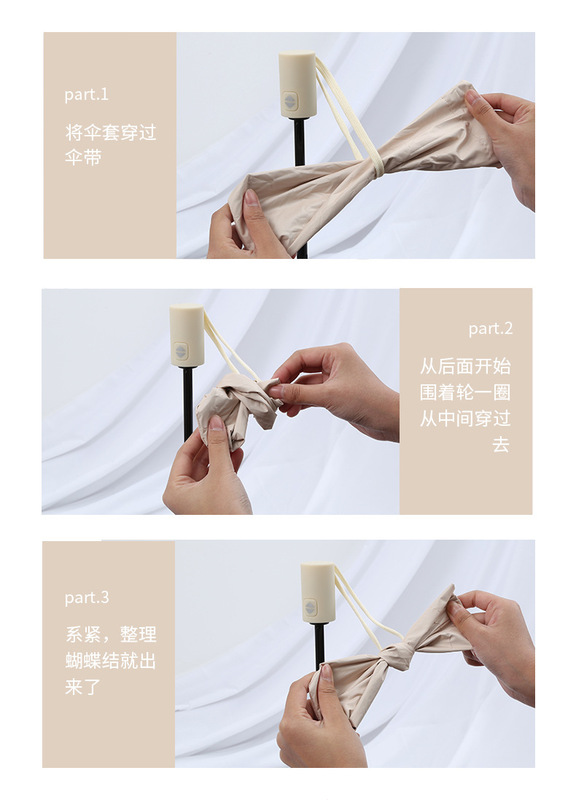 part.1

将伞套穿过伞带

part.2

从后面开始围着轮一圈从中间穿过去

part.3

系紧，整理蝴蝶结就出来了