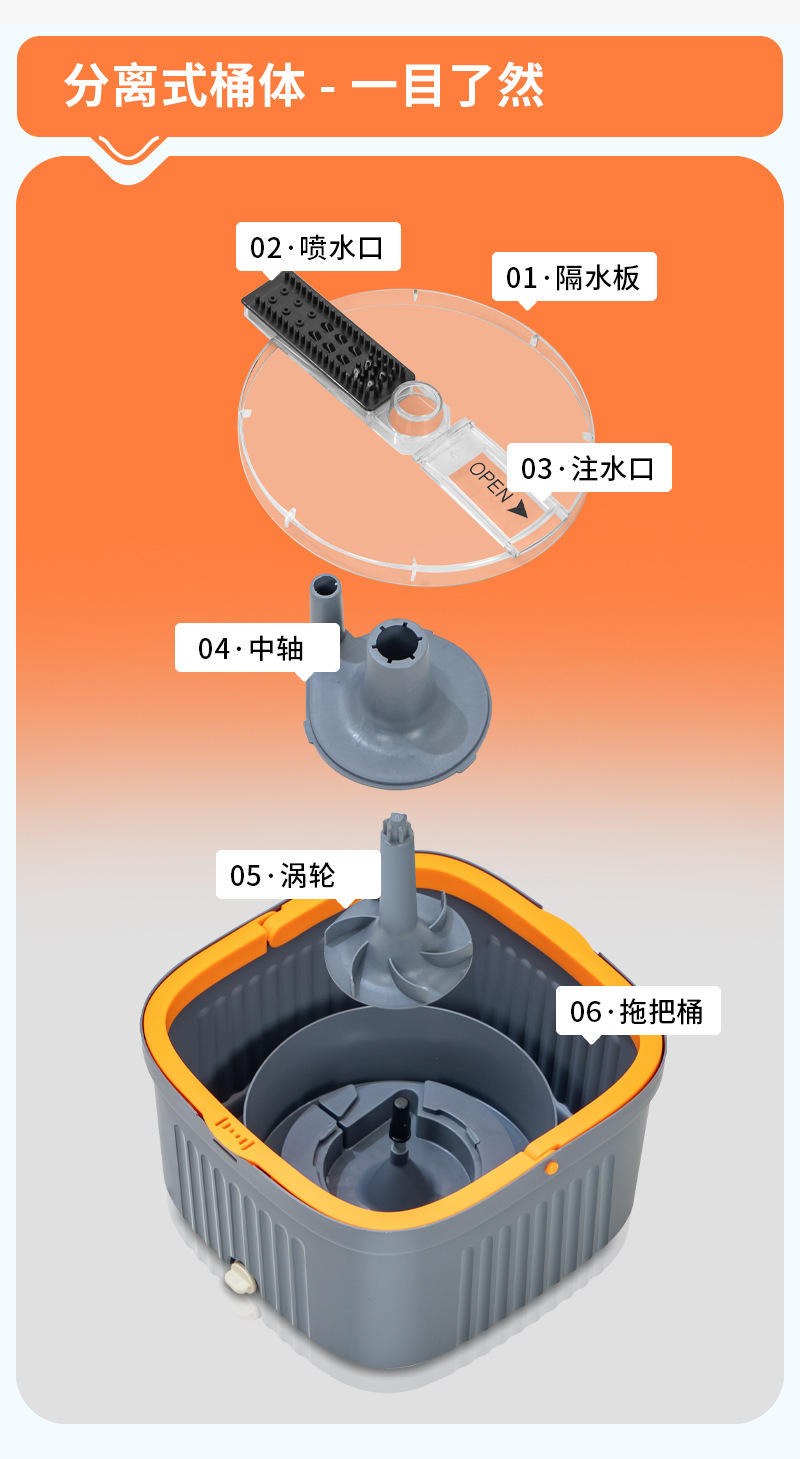 分离式桶体 - 一目了然

02 · 喷水口

01 · 隔水板

OPEN

03 · 注水口

04 · 中轴

05 · 涡轮

06 · 拖把桶