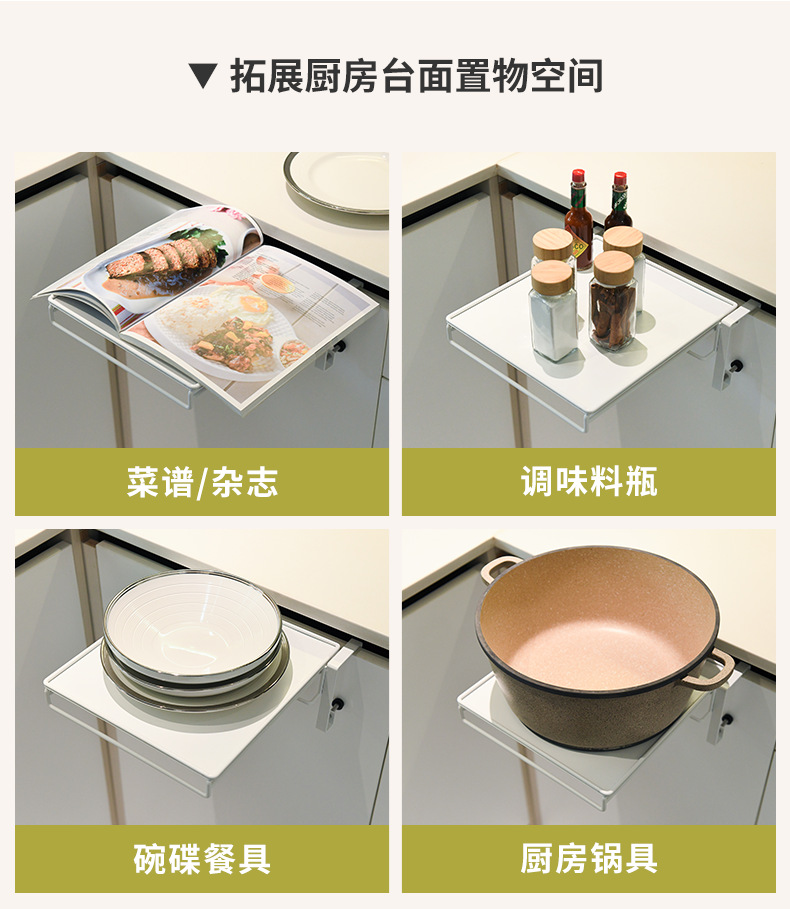 ▼ 拓展厨房台面置物空间

菜谱/杂志

调味料瓶

碗碟餐具

厨房锅具