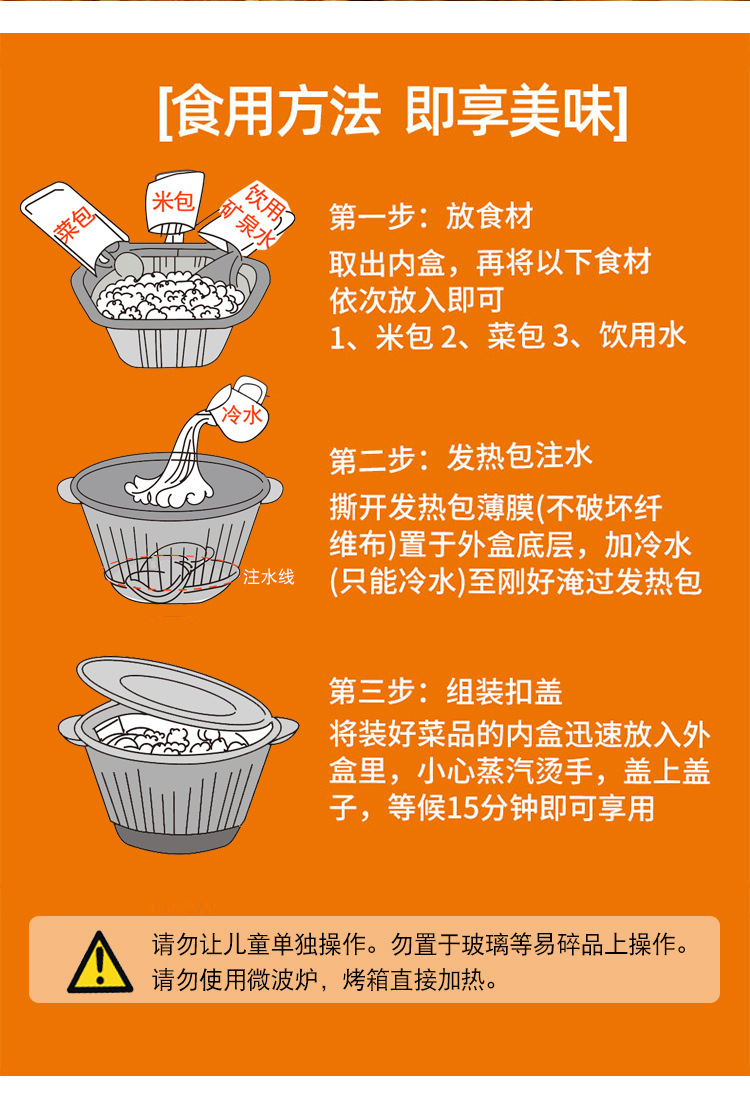 [食用方法 即享美味]

菜包 米包 饮用矿泉水

第一步：放食材
取出内盒，再将以下食材依次放入即可
1、米包 2、菜包 3、饮用水

冷水

注水线

第二步：发热包注水
撕开发热包薄膜(不破坏纤维布)置于外盒底层，加冷水(只能冷水)至刚好淹过发热包

第三步：组装扣盖
将装好菜品的内盒迅速放入外盒里，小心蒸汽烫手，盖上盖子，等候15分钟即可享用

请勿让儿童单独操作。勿置于玻璃等易碎品上操作。
请勿使用微波炉，烤箱直接加热。