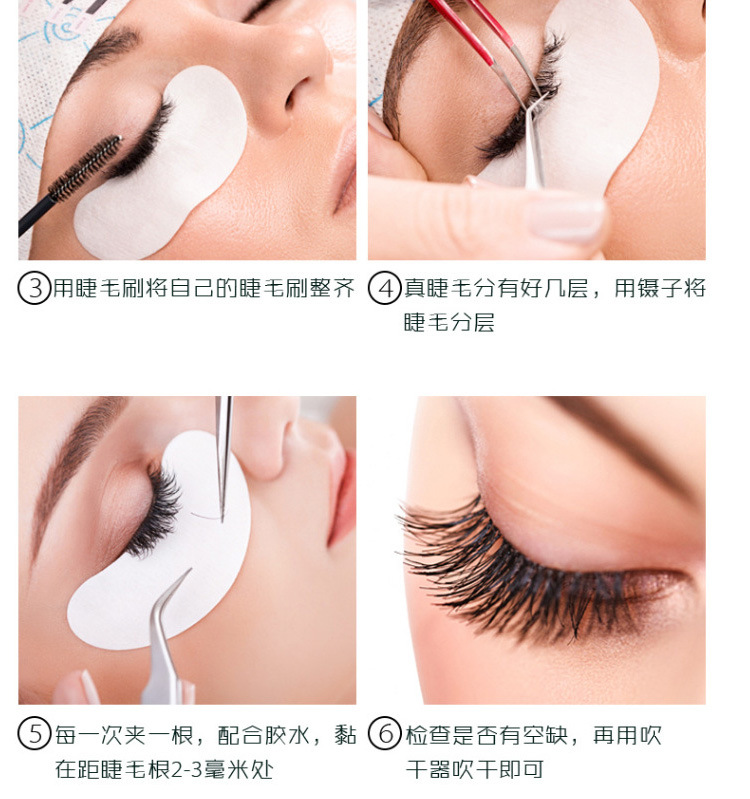 ③用睫毛刷将自己的睫毛刷整齐

④真睫毛分有好几层，用镊子将睫毛分层

⑤每一次夹一根，配合胶水，黏在距睫毛根2-3毫米处

⑥检查是否有空缺，再用吹干器吹干即可