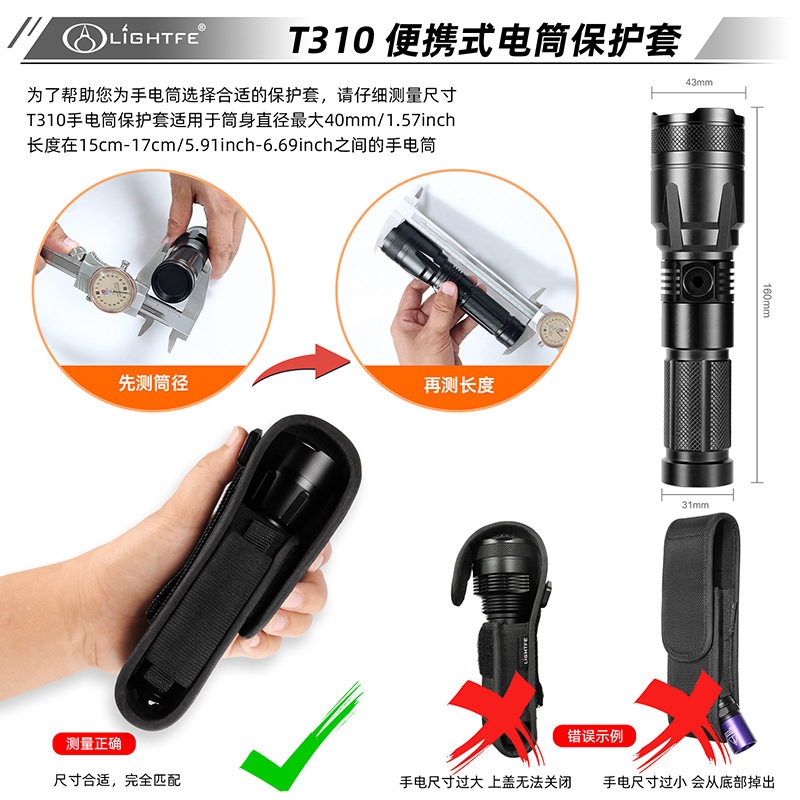 LIGHTFE®

T310 便携式电筒保护套

为了帮助您为手电筒选择合适的保护套，请仔细测量尺寸
T310手电筒保护套适用于筒身直径最大40mm/1.57inch
长度在15cm-17cm/5.91inch-6.69inch之间的手电筒

43mm

160mm

31mm

先测筒径

再测长度

LIGHTFE

测量正确

尺寸合适，完全匹配

错误示例

手电尺寸过大 上盖无法关闭

手电尺寸过小 会从底部掉出