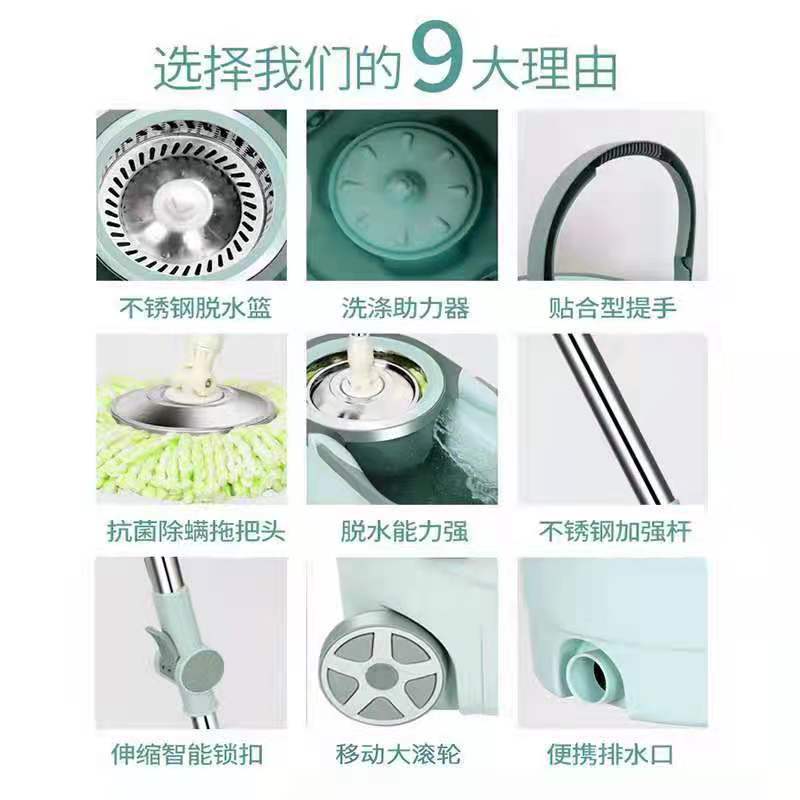 选择我们的9大理由

不锈钢脱水篮

洗涤助力器

贴合型提手

抗菌除螨拖把头

脱水能力强

不锈钢加强杆

伸缩智能锁扣

移动大滚轮

便携排水口