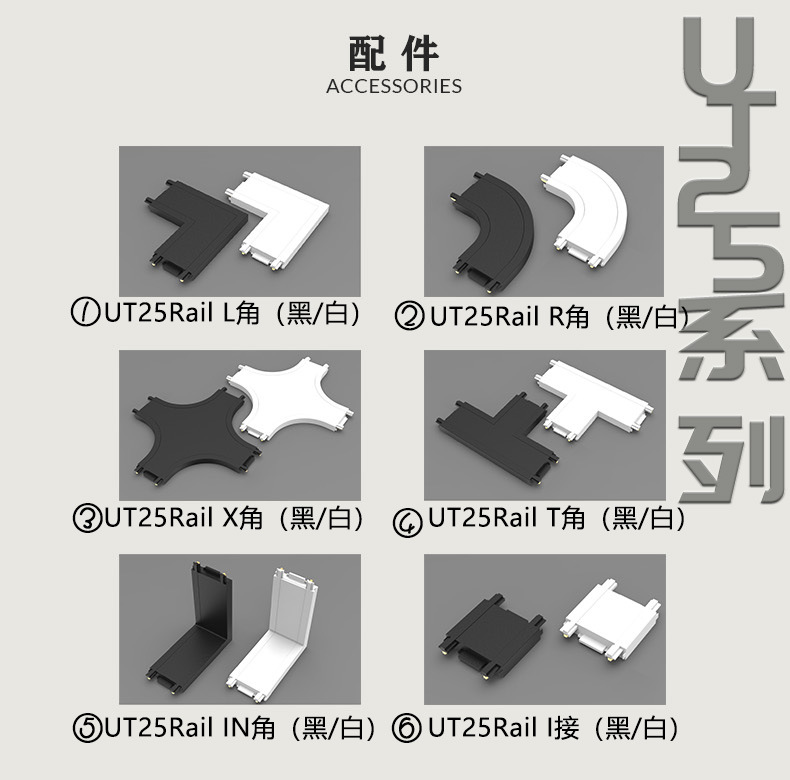 配件
ACCESSORIES

UT25系列

①UT25Rail L角（黑/白）

②UT25Rail R角（黑/白）

③UT25Rail X角（黑/白）

④UT25Rail T角（黑/白）

⑤UT25Rail IN角（黑/白）

⑥UT25Rail I接（黑/白）