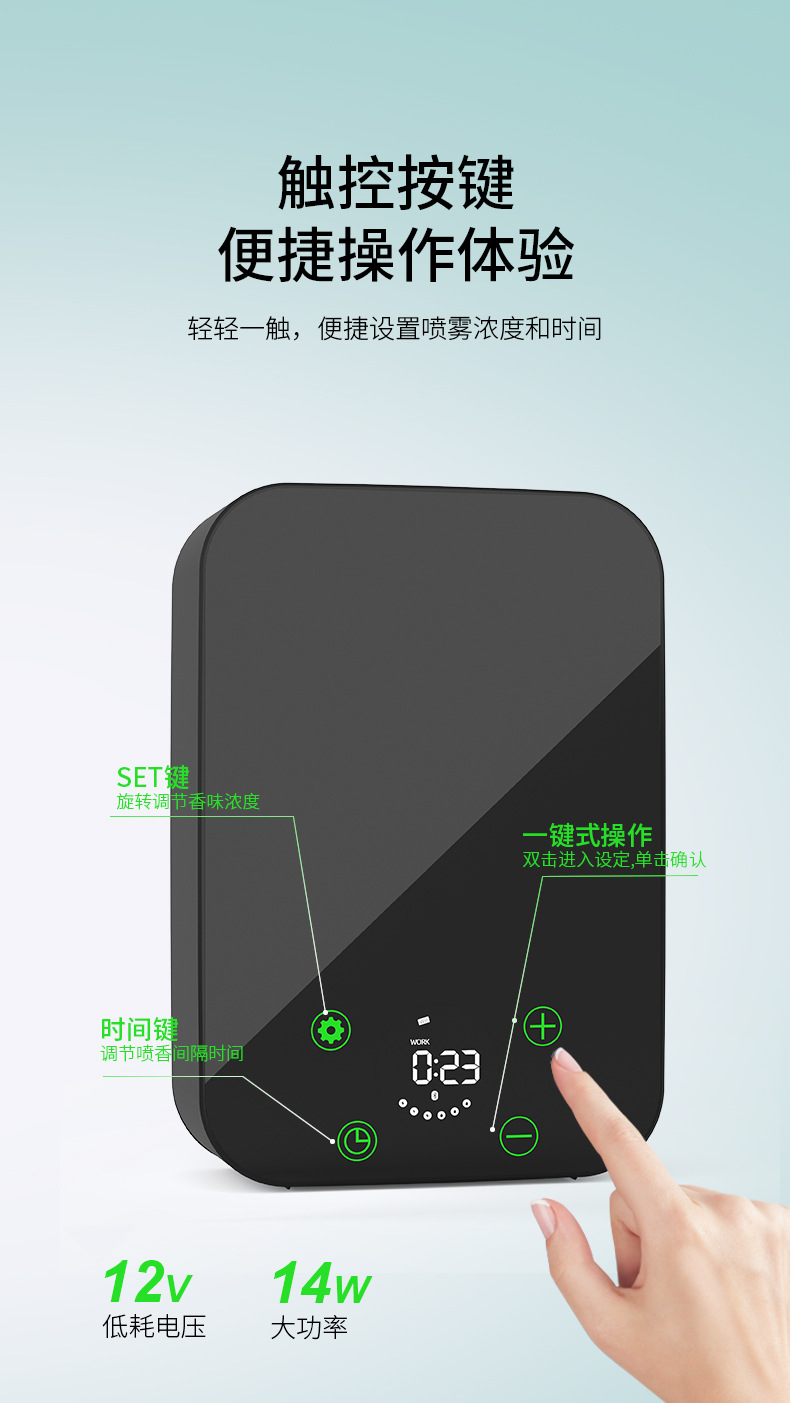 触控按键
便捷操作体验

轻轻一触，便捷设置喷雾浓度和时间

SET键
旋转调节香味浓度

一键式操作
双击进入设定,单击确认

时间键
调节喷香间隔时间

WORK
0:23

12V
低耗电压

14W
大功率