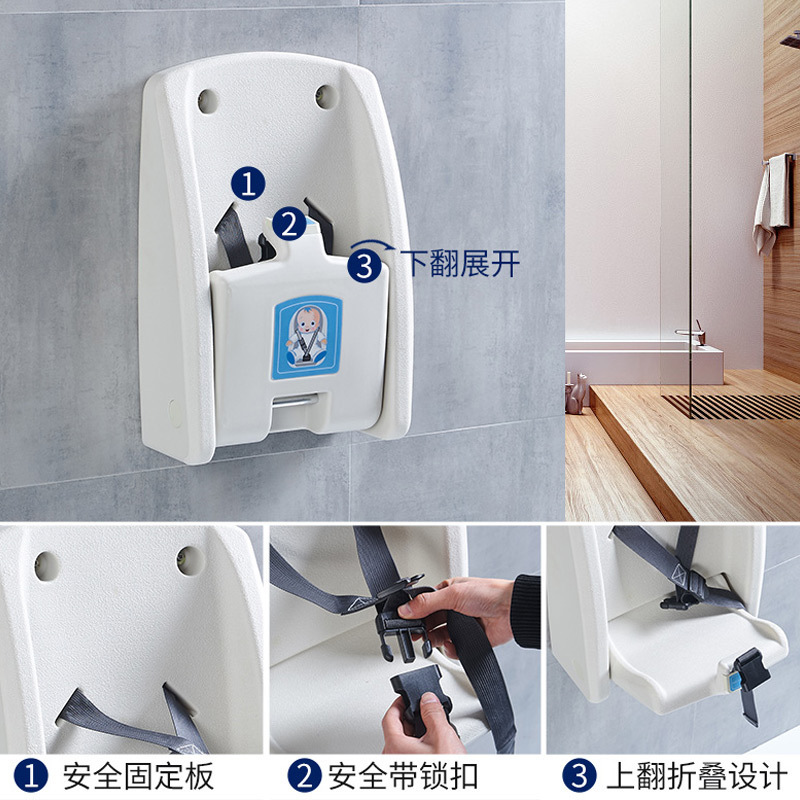 1
2
3 下翻展开

1 安全固定板
2 安全带锁扣
3 上翻折叠设计