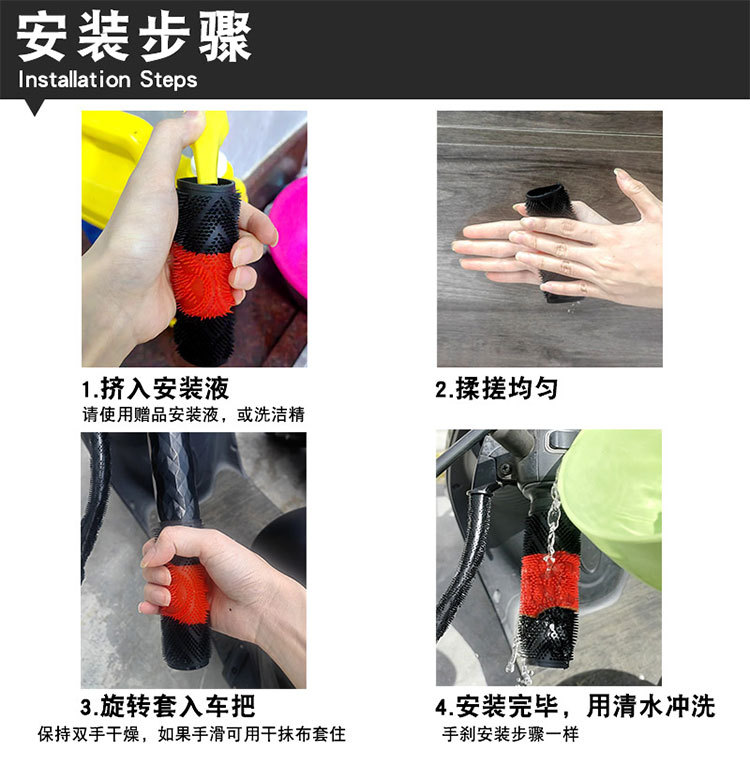 安装步骤
Installation Steps

1.挤入安装液
请使用赠品安装液，或洗洁精

2.揉搓均匀

3.旋转套入车把
保持双手干燥，如果手滑可用干抹布套住

4.安装完毕，用清水冲洗
手刹安装步骤一样