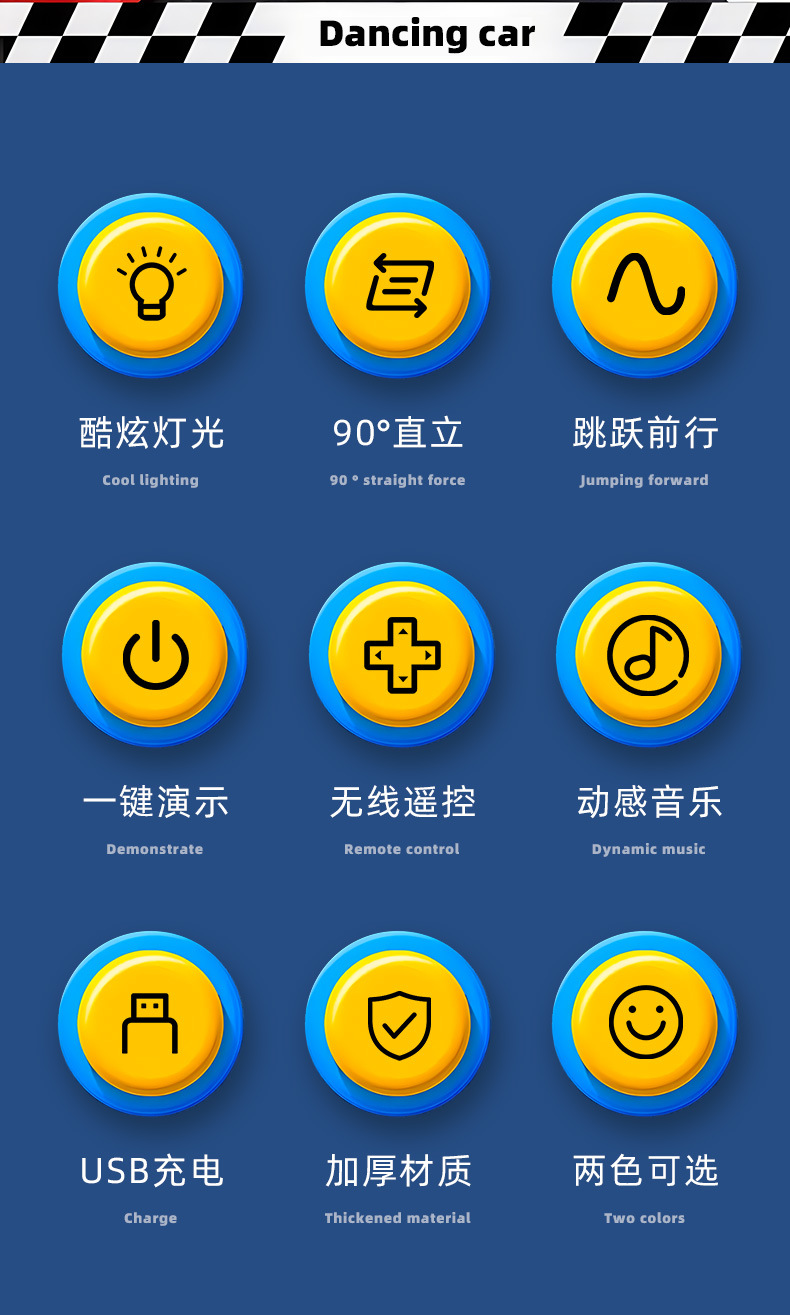 Dancing car

酷炫灯光
Cool lighting

90°直立
90 ° straight force

跳跃前行
Jumping forward

一键演示
Demonstrate

无线遥控
Remote control

动感音乐
Dynamic music

USB充电
Charge

加厚材质
Thickened material

两色可选
Two colors