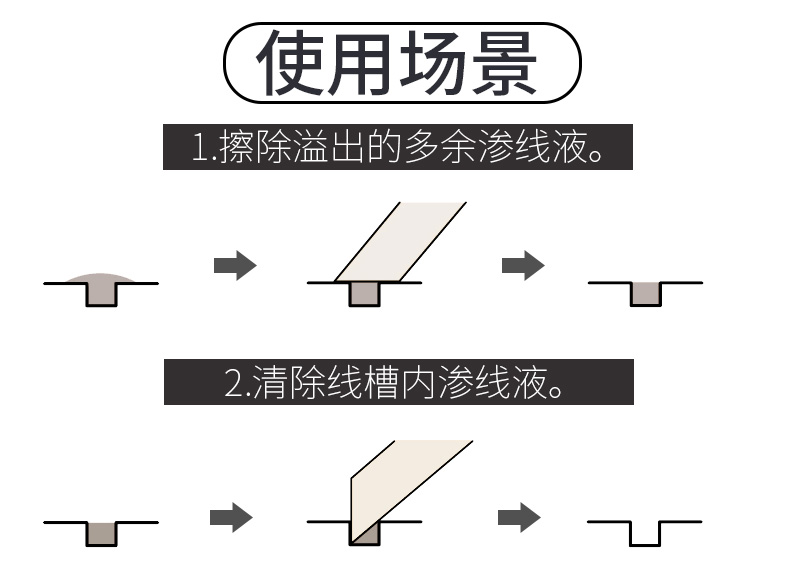 使用场景

1.擦除溢出的多余渗线液。

2.清除线槽内渗线液。