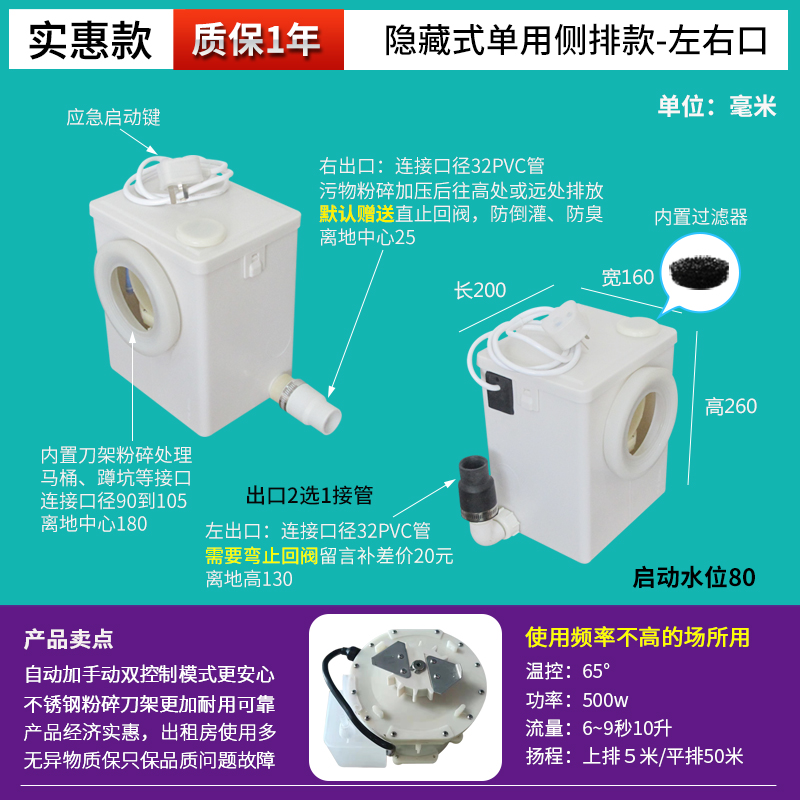 实惠款 质保1年 隐藏式单用侧排款-左右口

单位：毫米

应急启动键

右出口：连接口径32PVC管
污物粉碎加压后往高处或远处排放
默认赠送直止回阀，防倒灌、防臭
离地中心25

内置过滤器

长200

宽160

高260

内置刀架粉碎处理
马桶、蹲坑等接口
连接口径90到105
离地中心180

出口2选1接管

左出口：连接口径32PVC管
需要弯止回阀留言补差价20元
离地高130

启动水位80

产品卖点
自动加手动双控制模式更安心
不锈钢粉碎刀架更加耐用可靠
产品经济实惠，出租房使用多
无异物质保只保品质问题故障

使用频率不高的场所用
温控：65°
功率：500w
流量：6~9秒10升
扬程：上排５米/平排50米