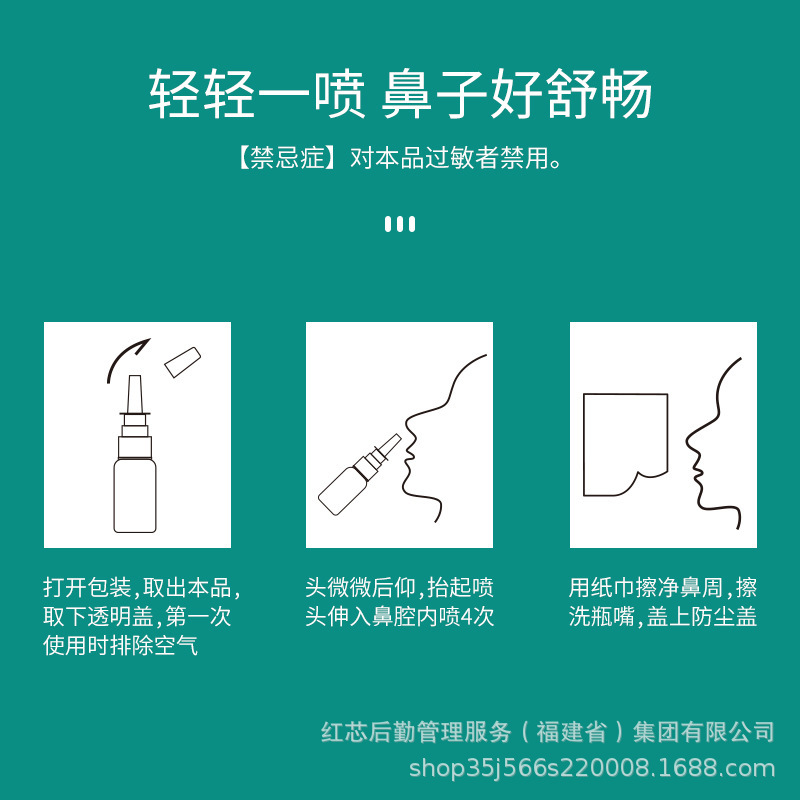 轻轻一喷 鼻子好舒畅

【禁忌症】对本品过敏者禁用。

打开包装,取出本品,取下透明盖,第一次使用时排除空气

头微微后仰,抬起喷头伸入鼻腔内喷4次

用纸巾擦净鼻周,擦洗瓶嘴,盖上防尘盖

红芯后勤管理服务（福建省）集团有限公司
shop35j566s220008.1688.com