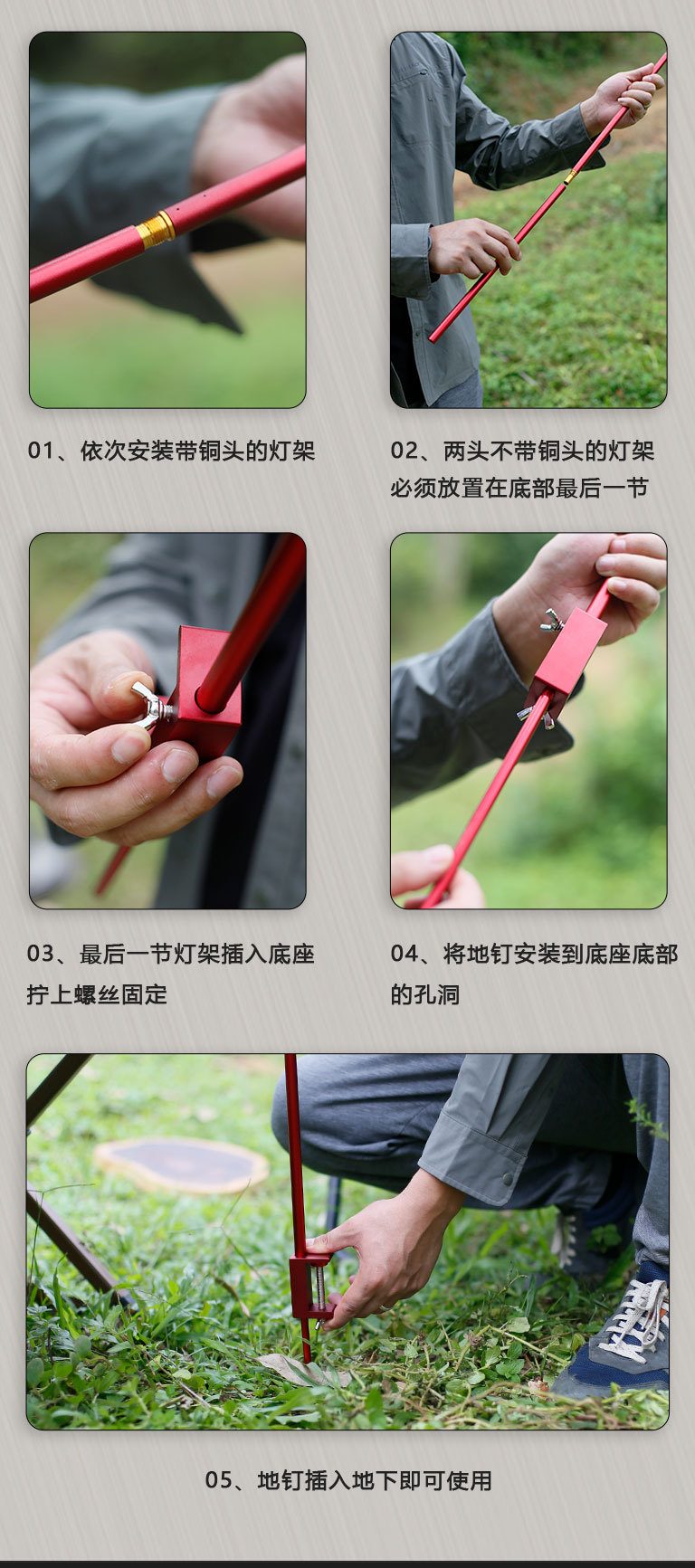 01、依次安装带铜头的灯架

02、两头不带铜头的灯架必须放置在底部最后一节

03、最后一节灯架插入底座拧上螺丝固定

04、将地钉安装到底座底部的孔洞

05、地钉插入地下即可使用