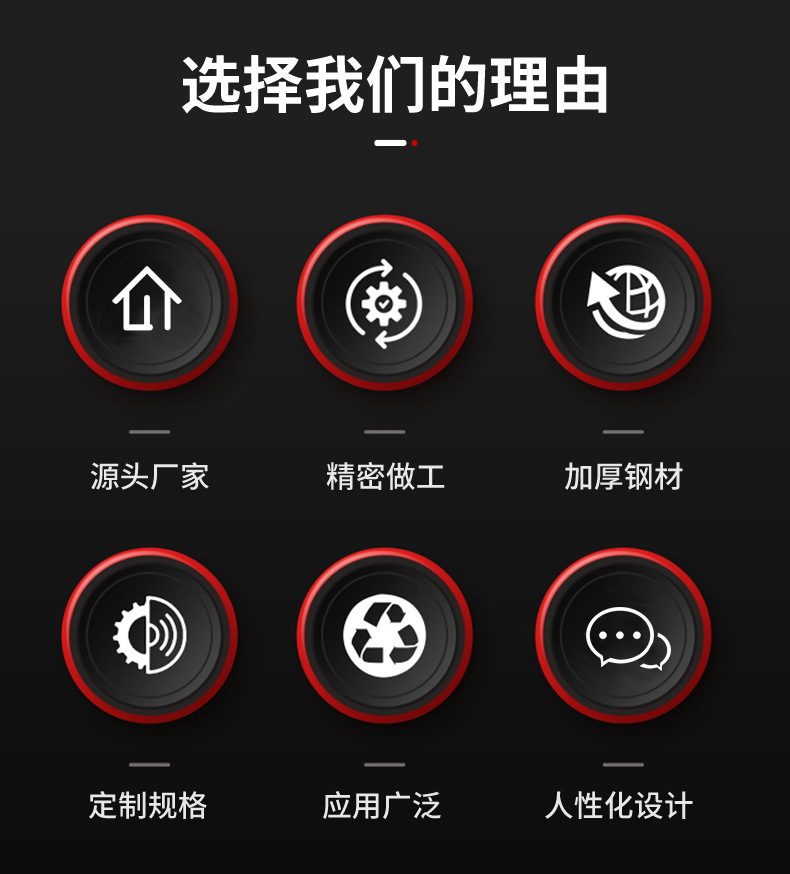 选择我们的理由

源头厂家

精密做工

加厚钢材

定制规格

应用广泛

人性化设计