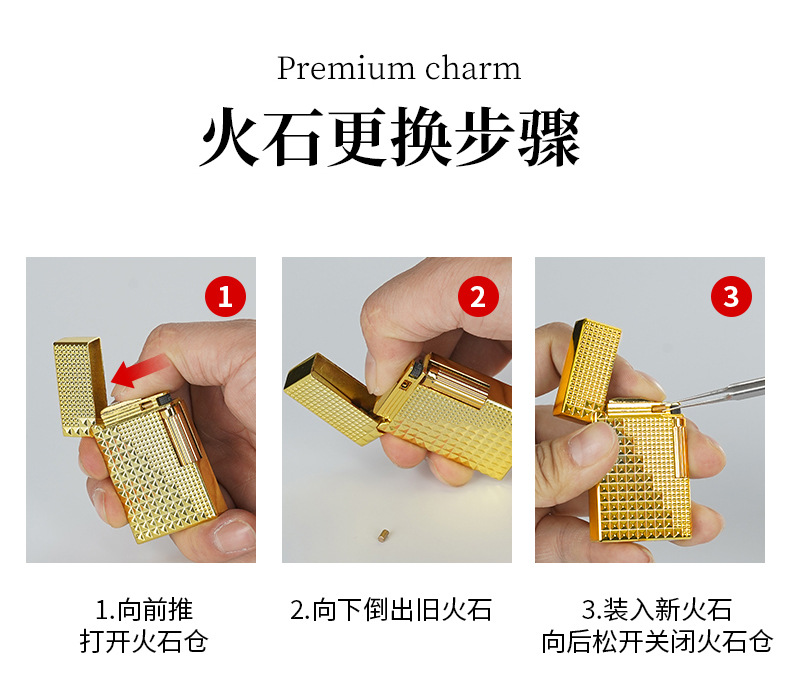 Premium charm

火石更换步骤

1

2

3

1.向前推
打开火石仓

2.向下倒出旧火石

3.装入新火石
向后松开关闭火石仓