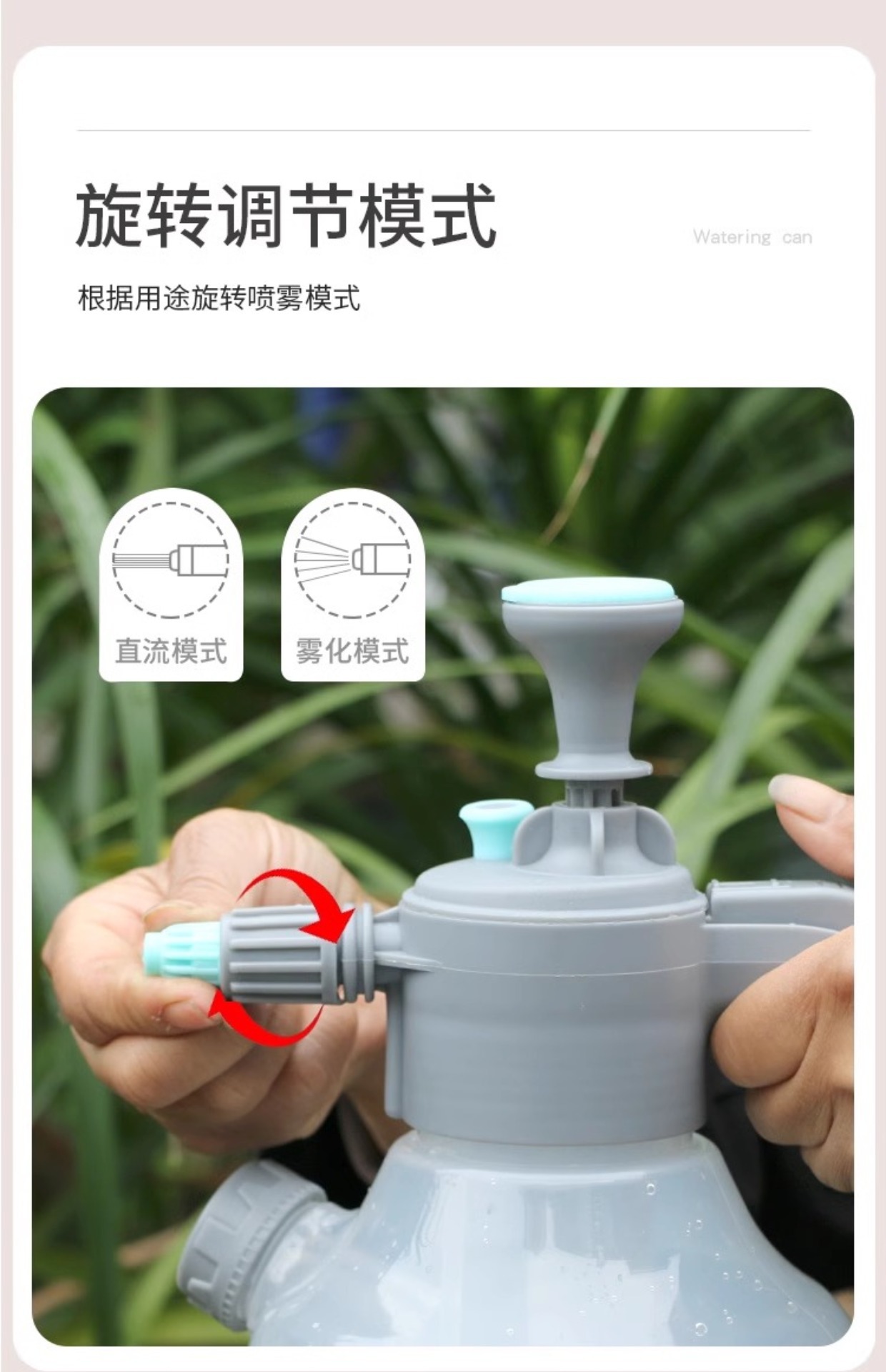 旋转调节模式

Watering can

根据用途旋转喷雾模式

直流模式

雾化模式