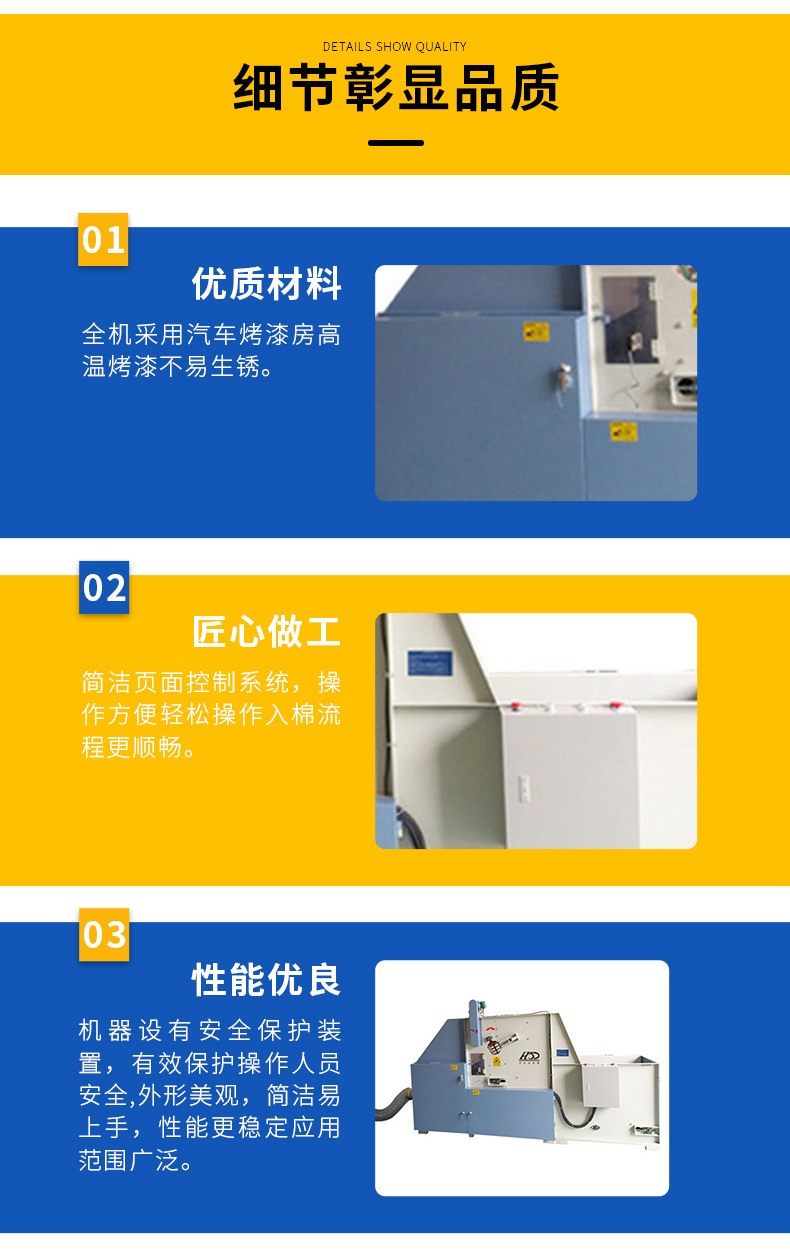 DETAILS SHOW QUALITY

细节彰显品质

01

优质材料

全机采用汽车烤漆房高温烤漆不易生锈。

02

匠心做工

简洁页面控制系统，操作方便轻松操作入棉流程更顺畅。

03

性能优良

机器设有安全保护装置，有效保护操作人员安全,外形美观，简洁易上手，性能更稳定应用范围广泛。