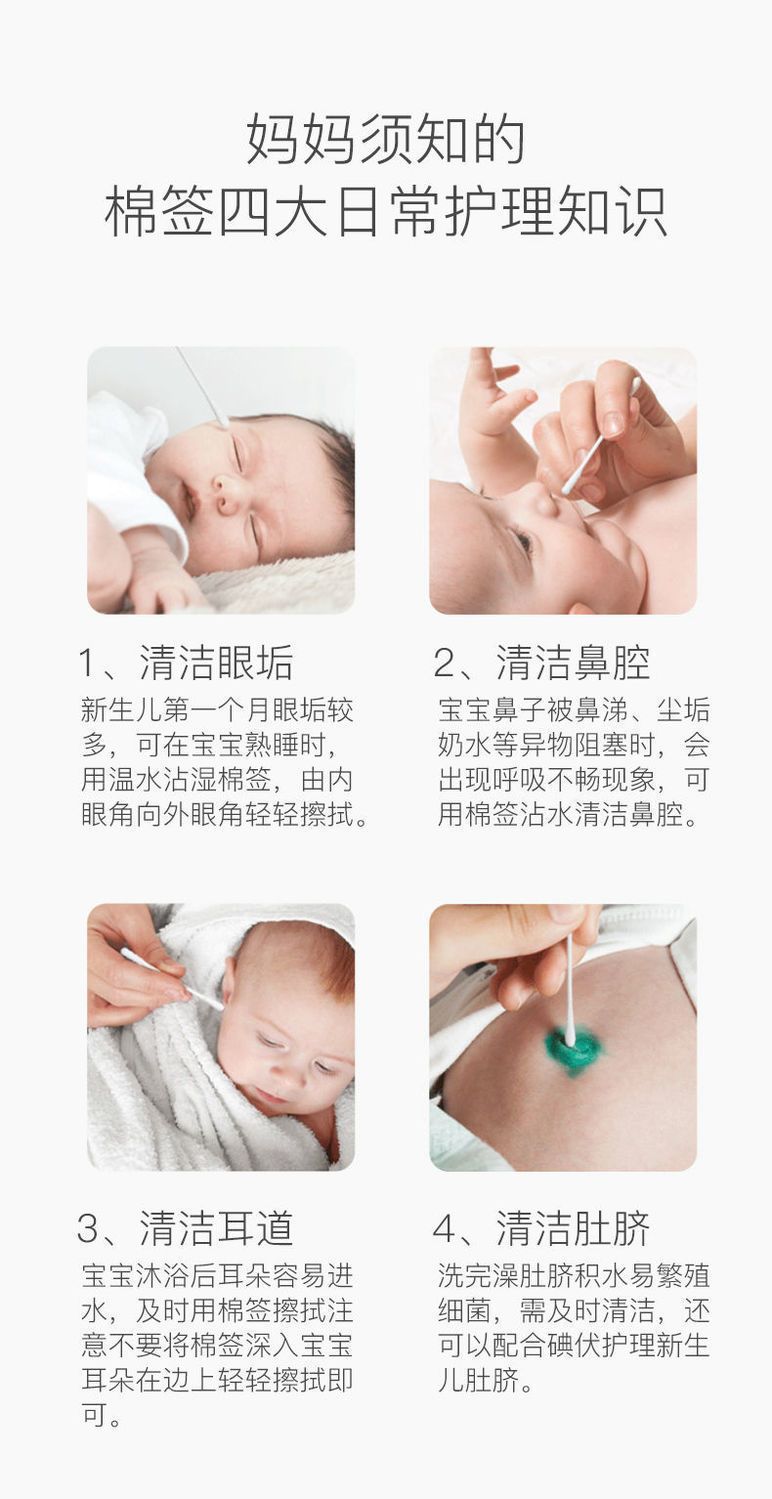 妈妈须知的
棉签四大日常护理知识

1、清洁眼垢
新生儿第一个月眼垢较多，可在宝宝熟睡时，用温水沾湿棉签，由内眼角向外眼角轻轻擦拭。

2、清洁鼻腔
宝宝鼻子被鼻涕、尘垢奶水等异物阻塞时，会出现呼吸不畅现象，可用棉签沾水清洁鼻腔。

3、清洁耳道
宝宝沐浴后耳朵容易进水，及时用棉签擦拭注意不要将棉签深入宝宝耳朵在边上轻轻擦拭即可。

4、清洁肚脐
洗完澡肚脐积水易繁殖细菌，需及时清洁，还可以配合碘伏护理新生儿肚脐。