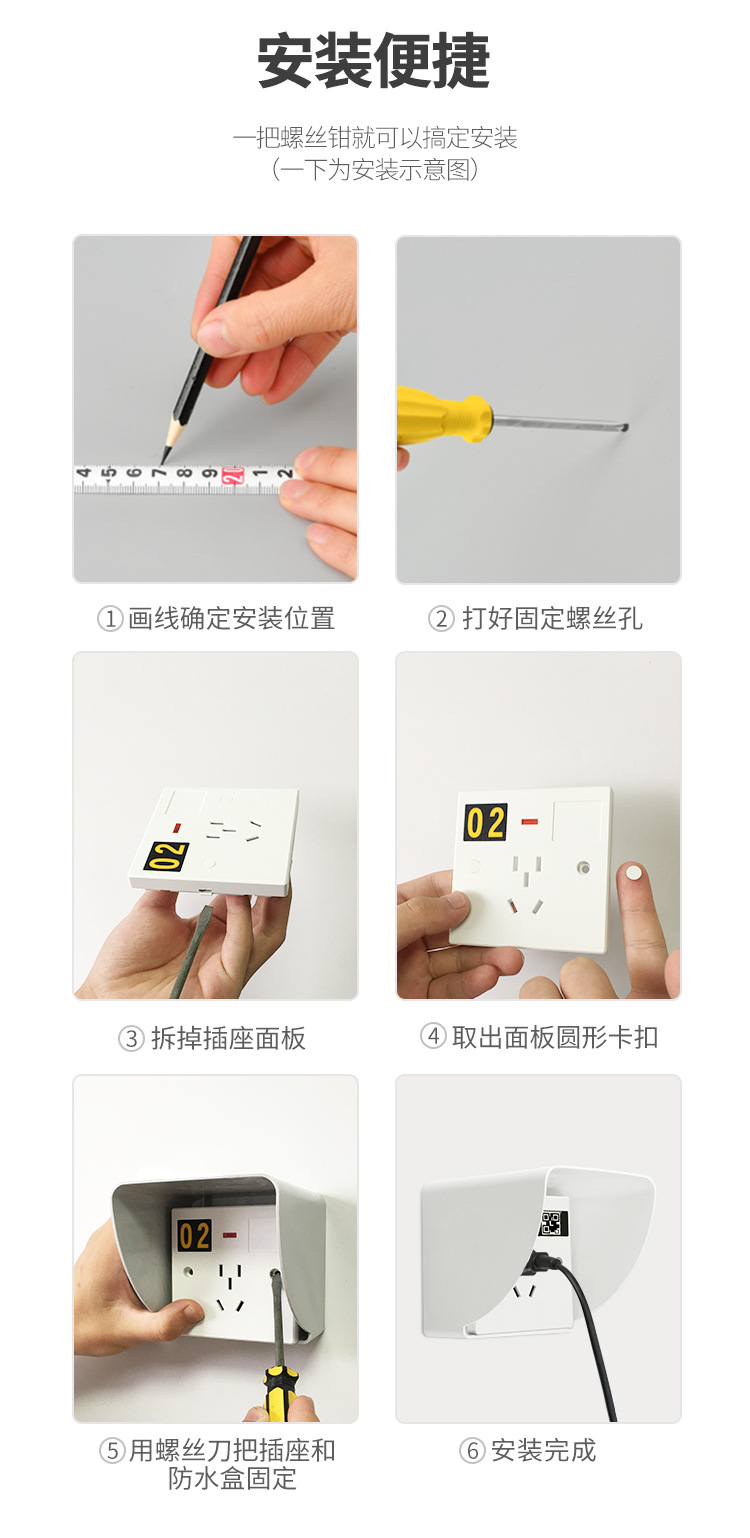 安装便捷

一把螺丝钳就可以搞定安装
（一下为安装示意图）

4 5 6 7 8 9 20 1 2

① 画线确定安装位置

② 打好固定螺丝孔

02

③ 拆掉插座面板

02

④ 取出面板圆形卡扣

02

⑤ 用螺丝刀把插座和防水盒固定

⑥ 安装完成