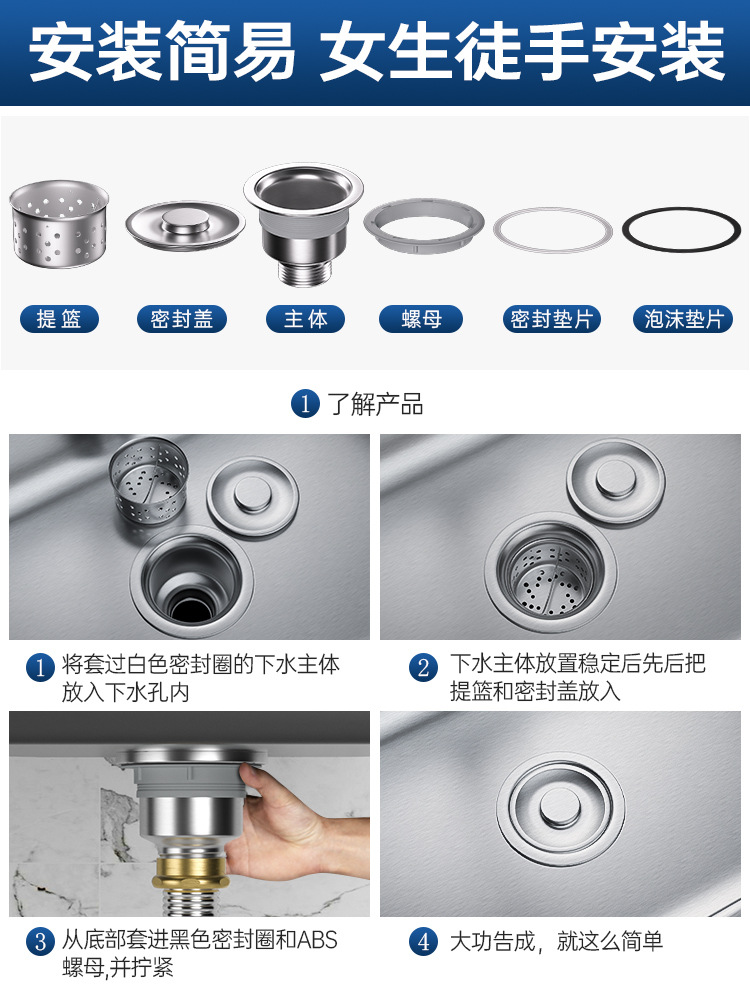 安装简易 女生徒手安装

提篮 密封盖 主体 螺母 密封垫片 泡沫垫片

1 了解产品

1 将套过白色密封圈的下水主体放入下水孔内

2 下水主体放置稳定后先后把提篮和密封盖放入

3 从底部套进黑色密封圈和ABS螺母,并拧紧

4 大功告成，就这么简单