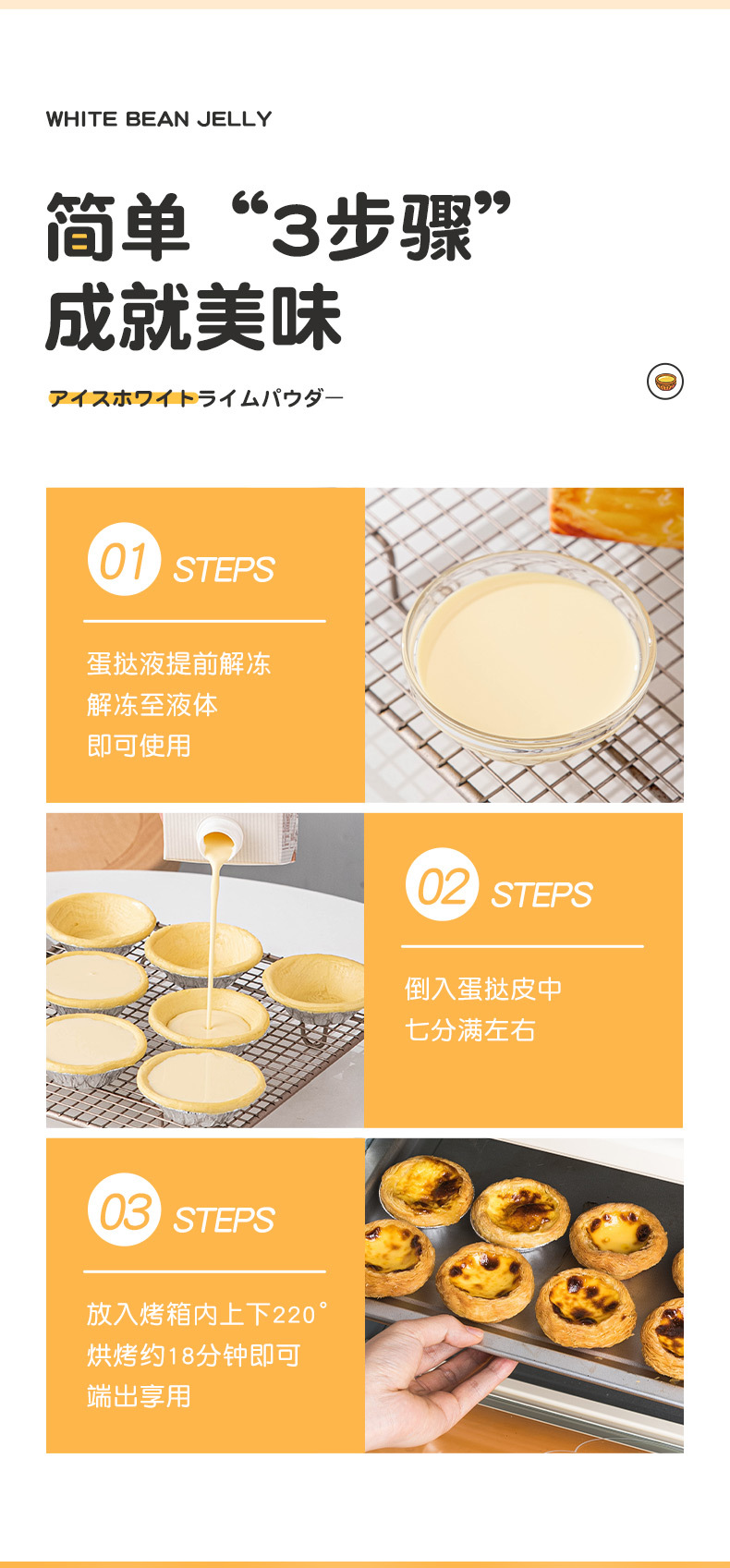 WHITE BEAN JELLY

简单“3步骤”
成就美味

アイスホワイトライムパウダー

01 STEPS

蛋挞液提前解冻
解冻至液体
即可使用

02 STEPS

倒入蛋挞皮中
七分满左右

03 STEPS

放入烤箱内上下220°
烘烤约18分钟即可
端出享用