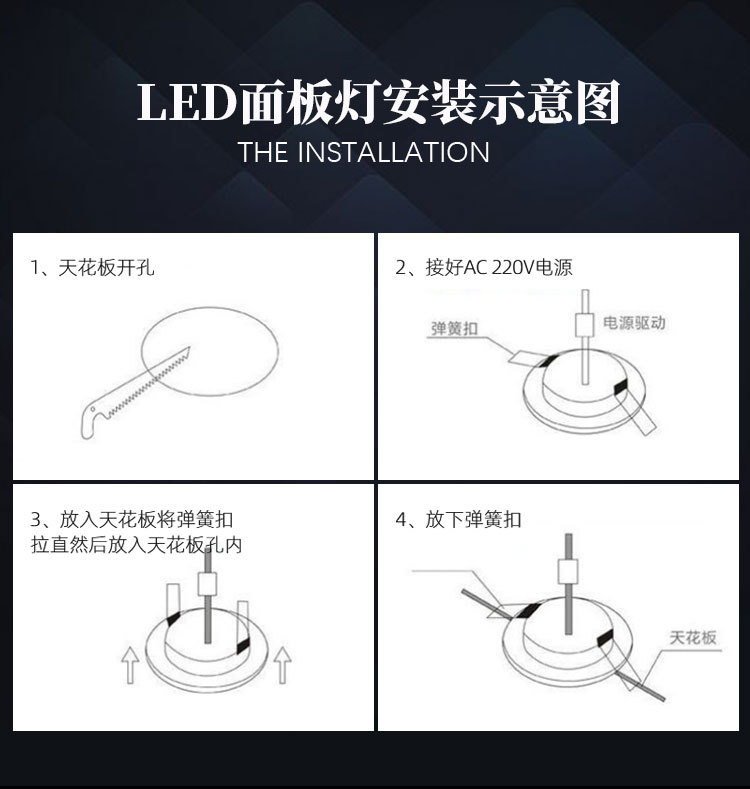 LED面板灯安装示意图

THE INSTALLATION

1、天花板开孔

2、接好AC 220V电源

弹簧扣

电源驱动

3、放入天花板将弹簧扣拉直然后放入天花板孔内

4、放下弹簧扣

天花板