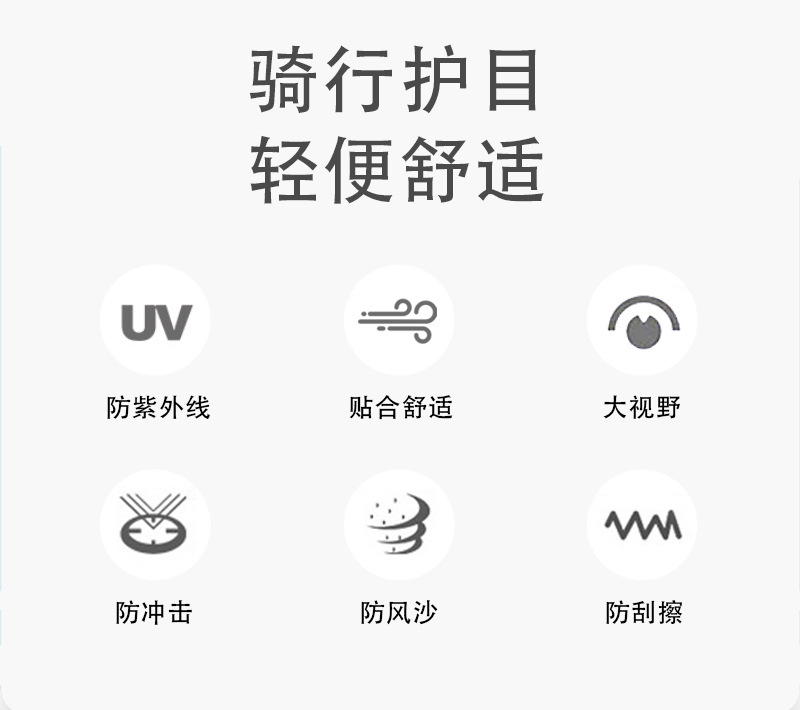 骑行护目
轻便舒适

UV

防紫外线

贴合舒适

大视野

防冲击

防风沙

防刮擦