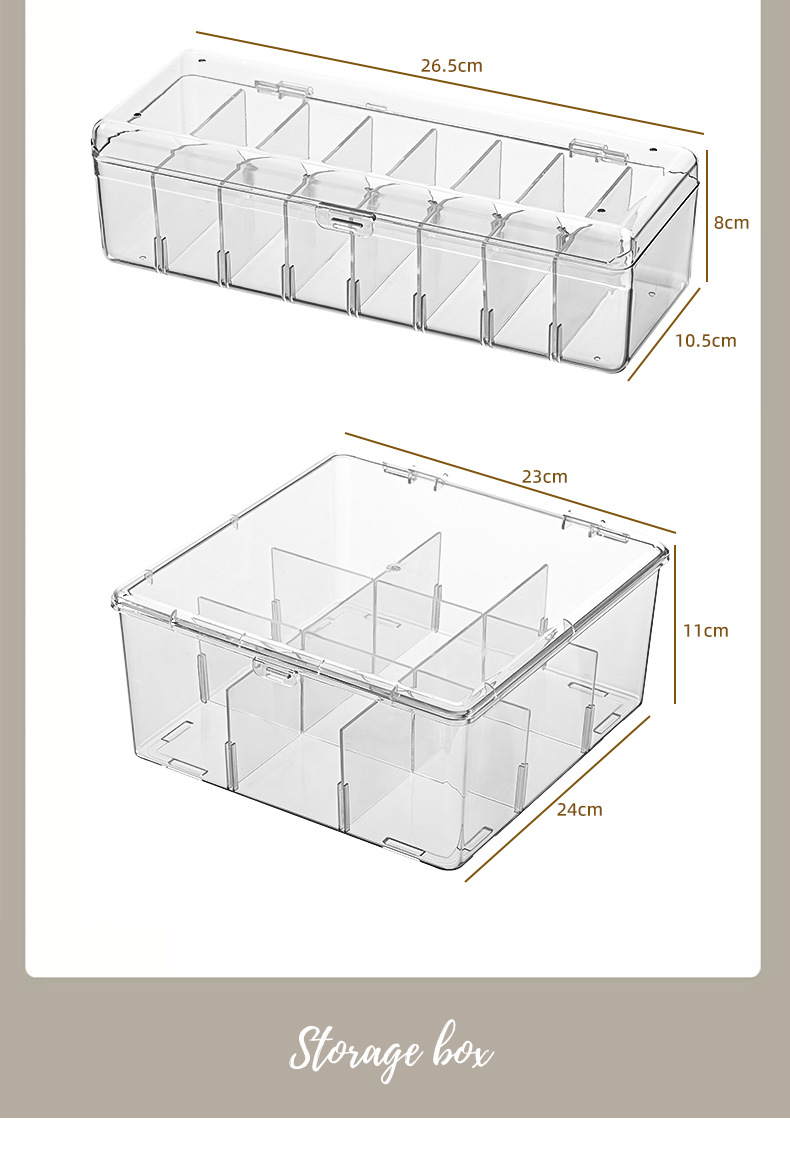 26.5cm
8cm
10.5cm
23cm
11cm
24cm
Storage box