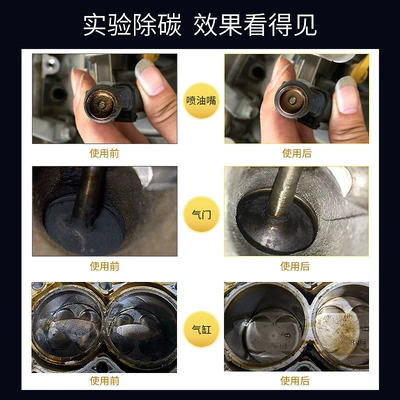 实验除碳 效果看得见

喷油嘴

使用前

使用后

气门

使用前

使用后

气缸

使用前

使用后