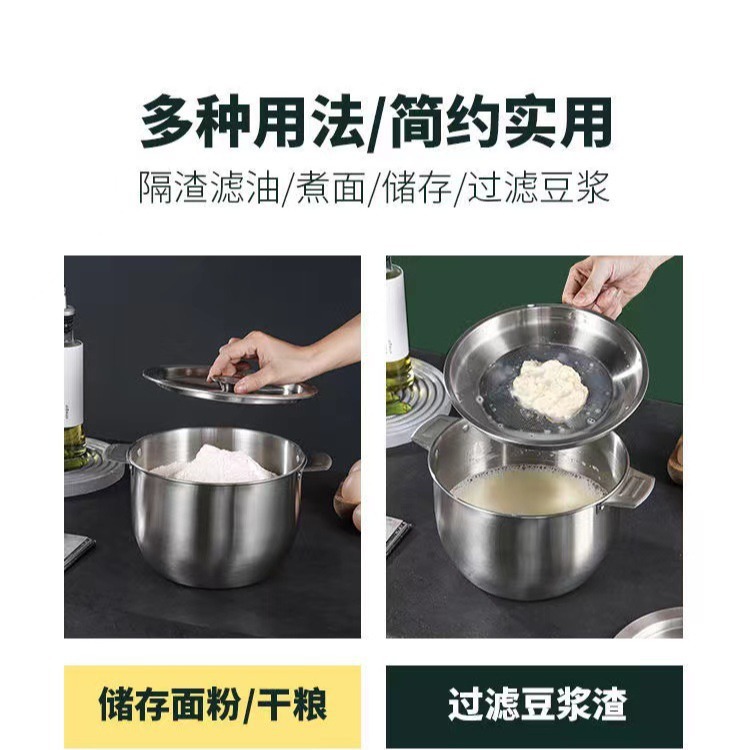 多种用法/简约实用

隔渣滤油/煮面/储存/过滤豆浆

储存面粉/干粮

过滤豆浆渣