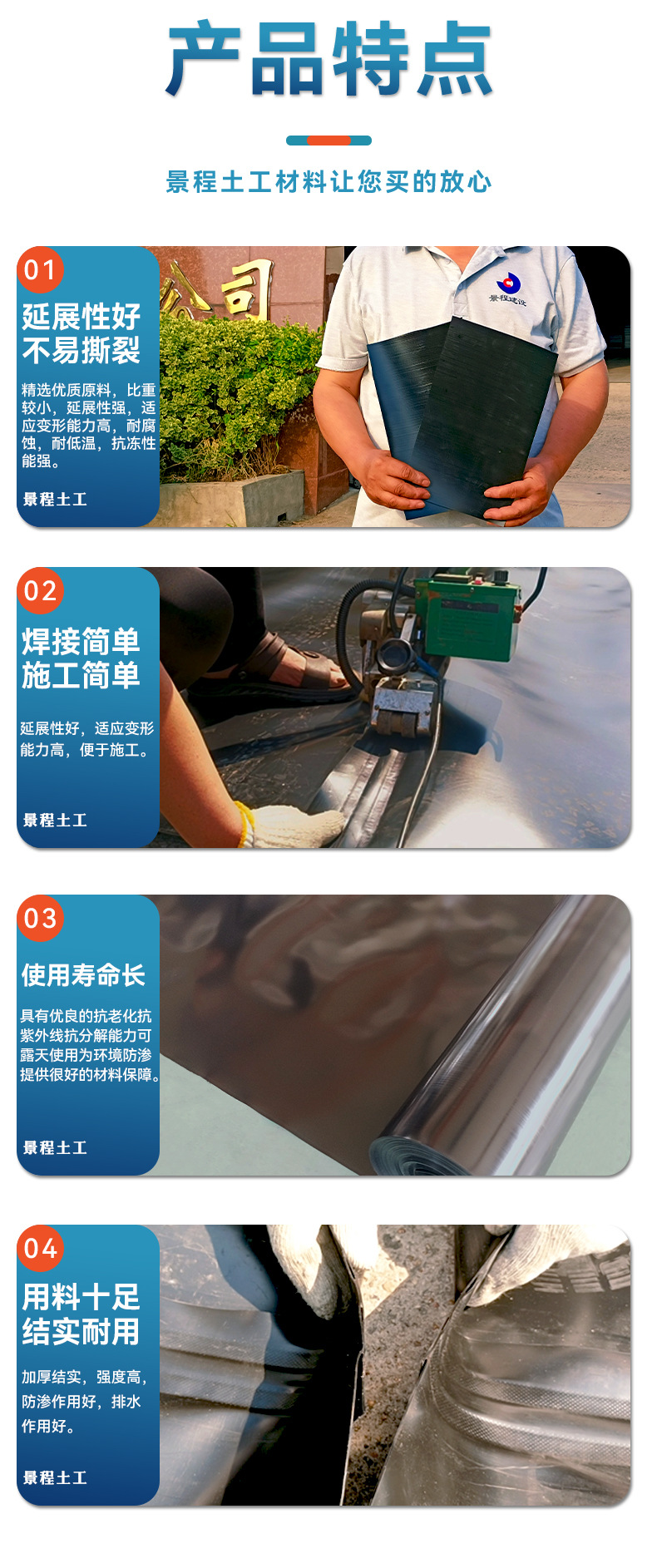 产品特点

景程土工材料让您买的放心

01
延展性好
不易撕裂
精选优质原料，比重较小，延展性强，适应变形能力高，耐腐蚀，耐低温，抗冻性能强。
景程土工

公司
景程建设

02
焊接简单
施工简单
延展性好，适应变形能力高，便于施工。
景程土工

03
使用寿命长
具有优良的抗老化抗紫外线抗分解能力可露天使用为环境防渗提供很好的材料保障。
景程土工

04
用料十足
结实耐用
加厚结实，强度高，防渗作用好，排水作用好。
景程土工